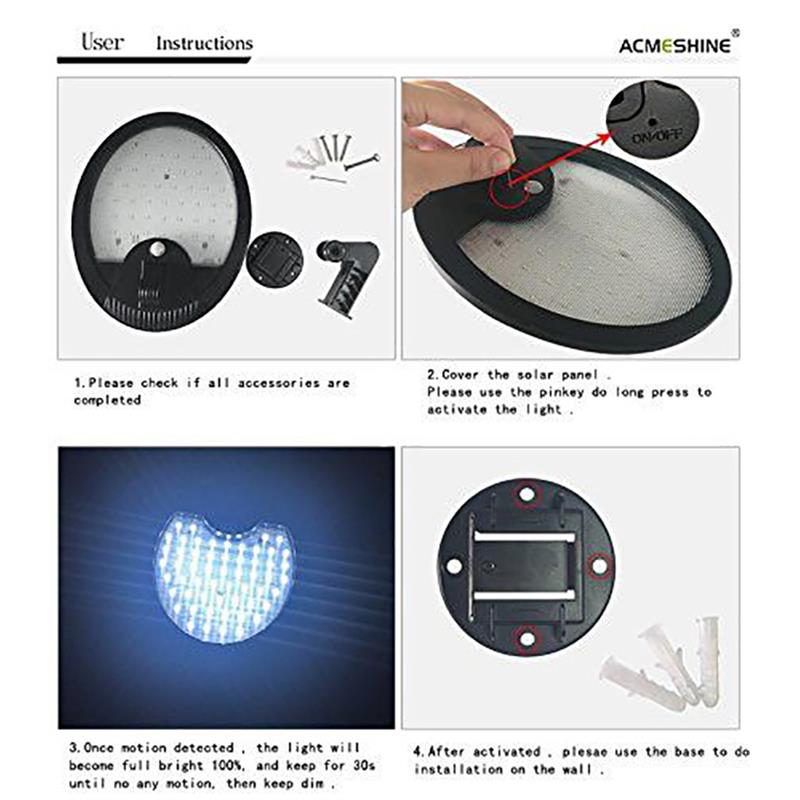 User Instructions

ACMESHINE®

ON/OFF

1.Please check if all accessories are completed

2.Cover the solar panel .
Please use the pinkey do long press to activate the light .

3.Once motion detected , the light will become full bright 100%, and keep for 30s until no any motion, then keep dim .

4.After activated , plesae use the base to do installation on the wall .