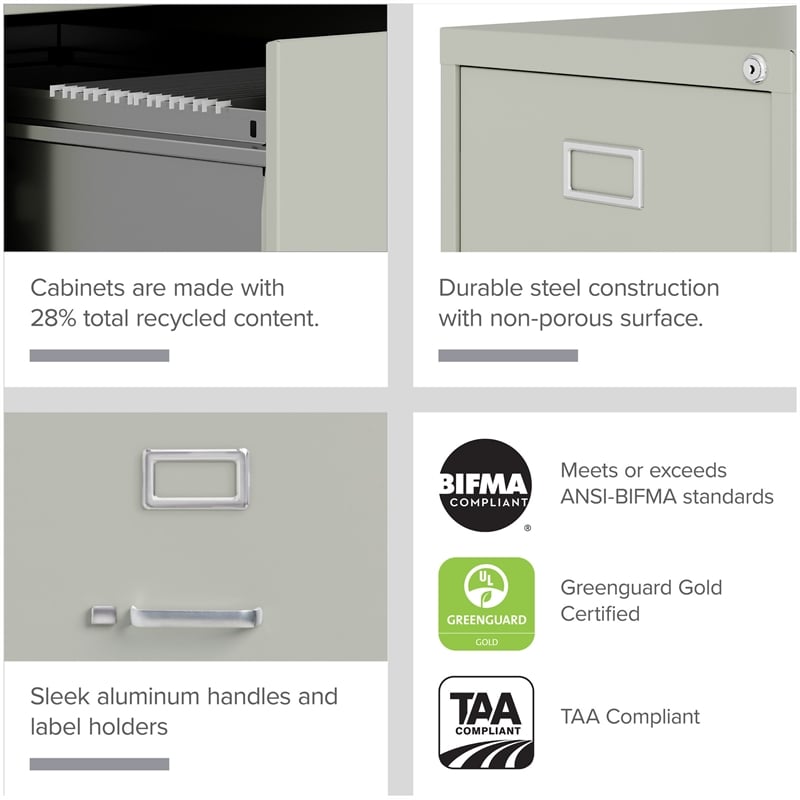 Cabinets are made with 28% total recycled content.

Durable steel construction with non-porous surface.

Sleek aluminum handles and label holders

BIFMA COMPLIANT ®

Meets or exceeds ANSI-BIFMA standards

UL GREENGUARD GOLD

Greenguard Gold Certified

TAA COMPLIANT

TAA Compliant