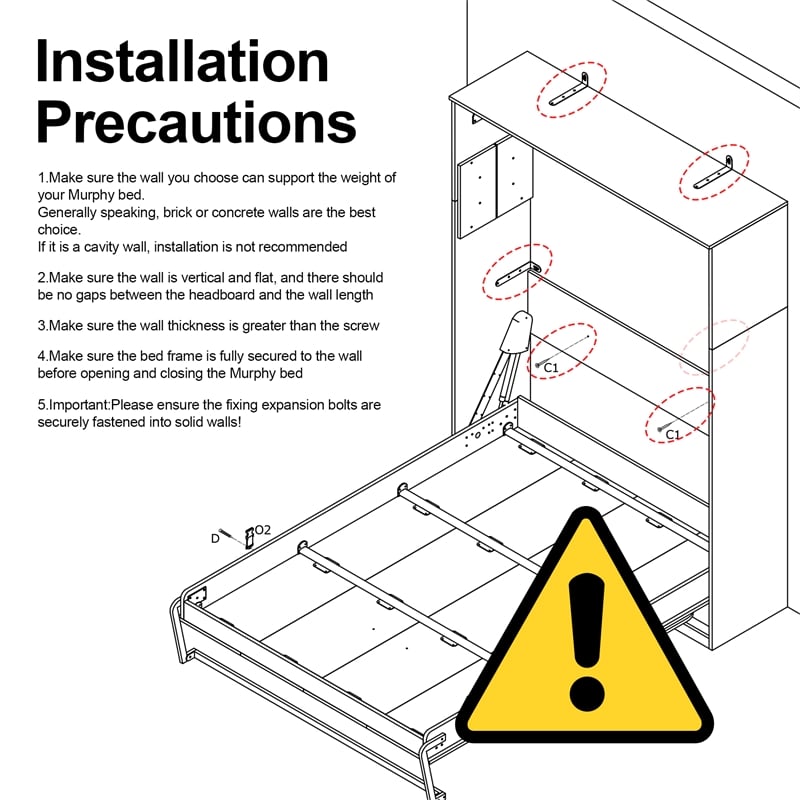 Installation Precautions

1.Make sure the wall you choose can support the weight of your Murphy bed.
Generally speaking, brick or concrete walls are the best choice.
If it is a cavity wall, installation is not recommended

2.Make sure the wall is vertical and flat, and there should be no gaps between the headboard and the wall length

3.Make sure the wall thickness is greater than the screw

4.Make sure the bed frame is fully secured to the wall before opening and closing the Murphy bed

5.Important:Please ensure the fixing expansion bolts are securely fastened into solid walls!

C1

C1

D

O2