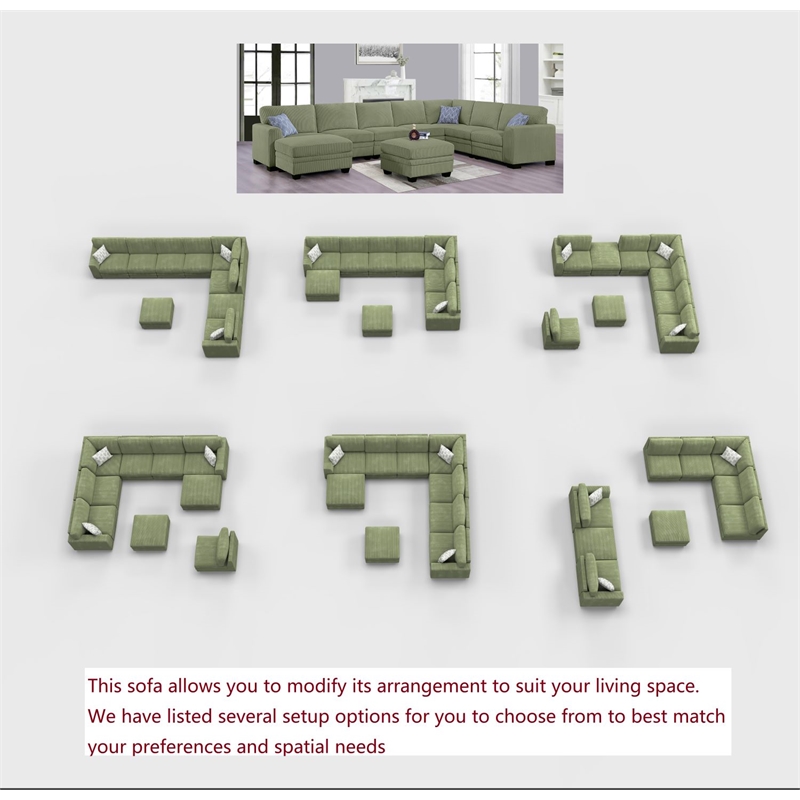 This sofa allows you to modify its arrangement to suit your living space. We have listed several setup options for you to choose from to best match your preferences and spatial needs