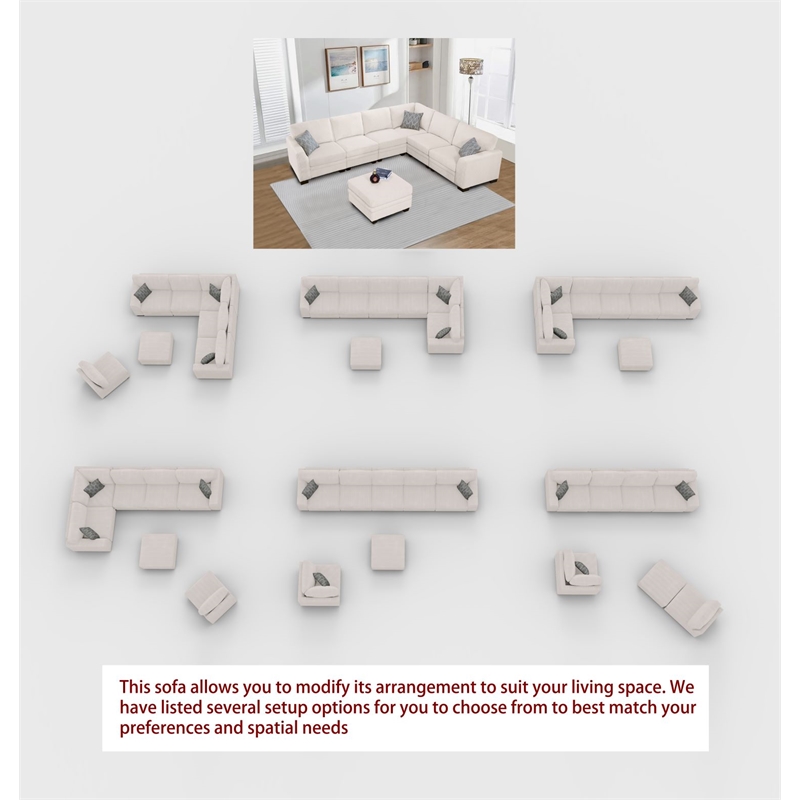 This sofa allows you to modify its arrangement to suit your living space. We have listed several setup options for you to choose from to best match your preferences and spatial needs