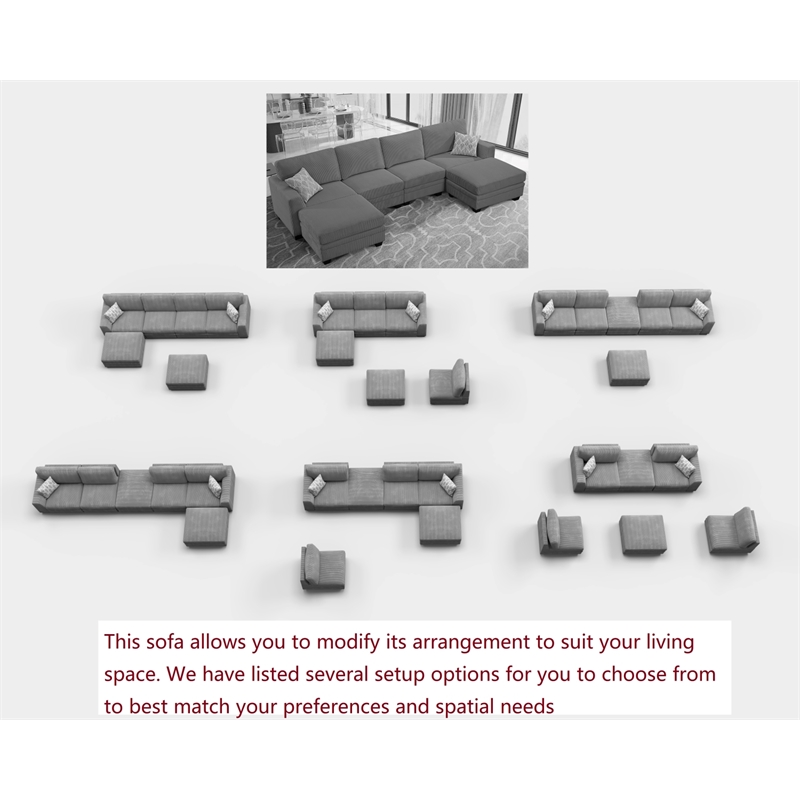 This sofa allows you to modify its arrangement to suit your living space. We have listed several setup options for you to choose from to best match your preferences and spatial needs