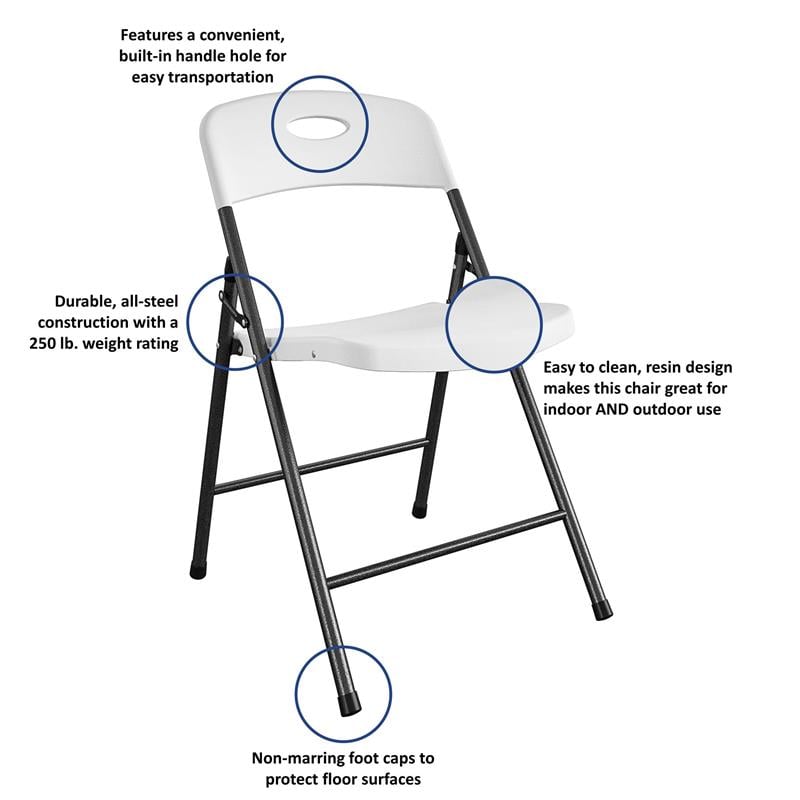 Features a convenient, built-in handle hole for easy transportation

Durable, all-steel construction with a 250 lb. weight rating

Easy to clean, resin design makes this chair great for indoor AND outdoor use

Non-marring foot caps to protect floor surfaces