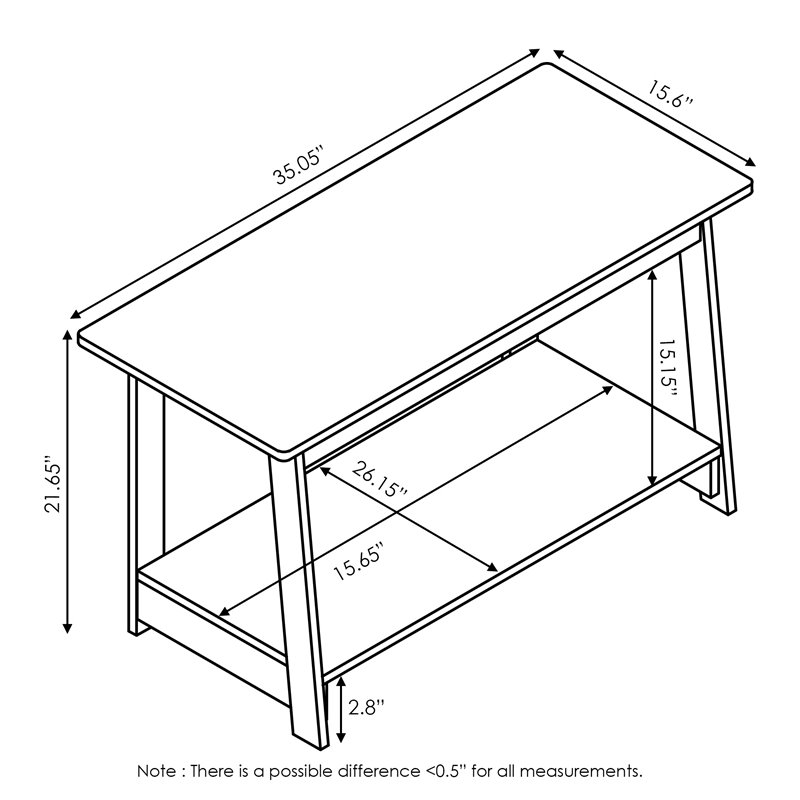 35.05"

15.6"

21.65"

15.15"

26.15"

15.65"

2.8"

Note : There is a possible difference <0.5" for all measurements.