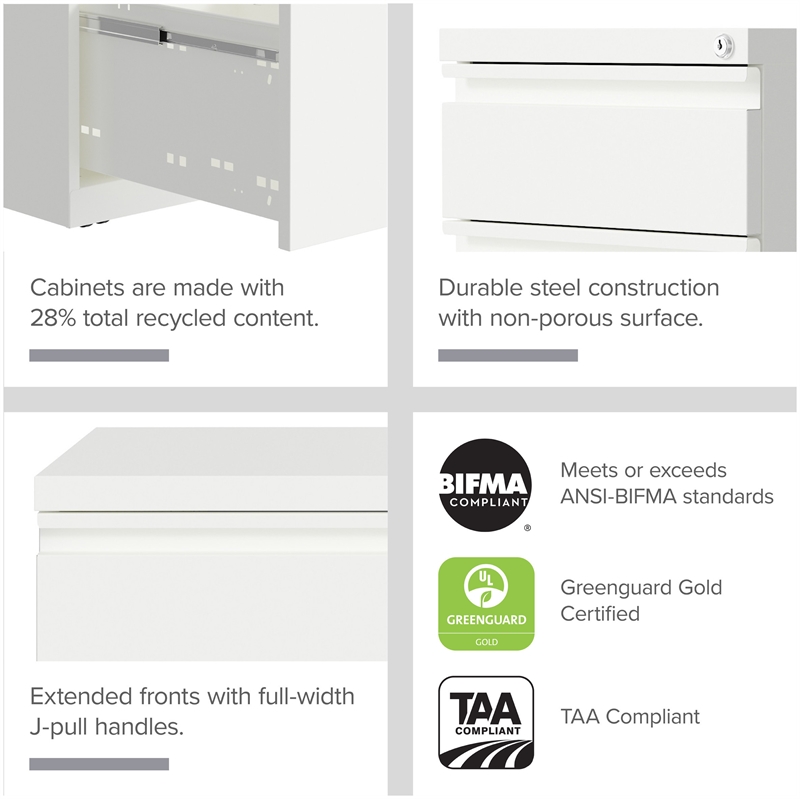 Cabinets are made with 28% total recycled content.

Durable steel construction with non-porous surface.

Extended fronts with full-width J-pull handles.

BIFMA COMPLIANT ®

Meets or exceeds ANSI-BIFMA standards

UL GREENGUARD GOLD

Greenguard Gold Certified

TAA COMPLIANT

TAA Compliant