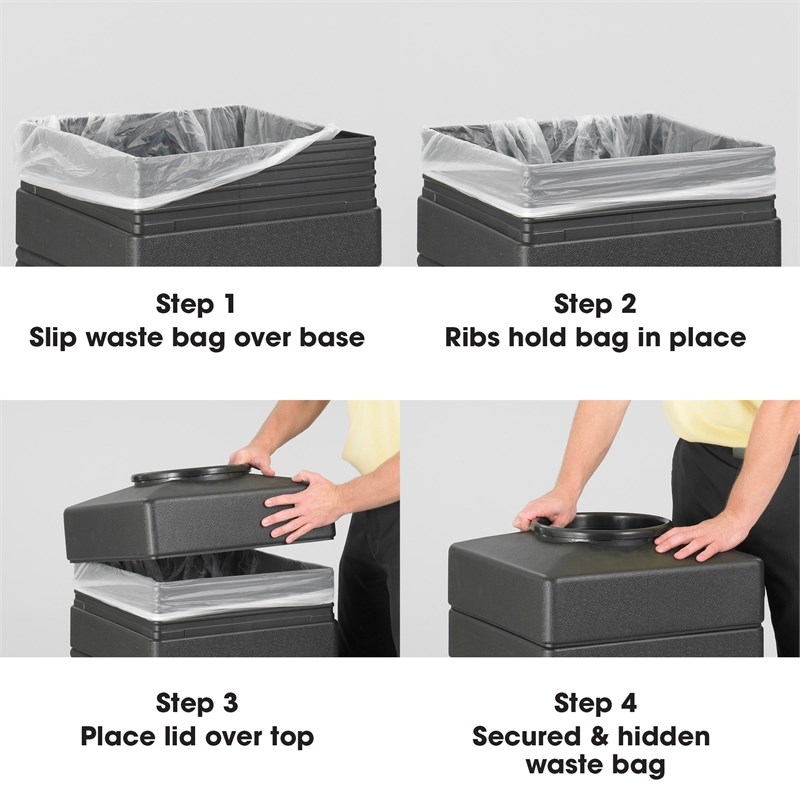 Step 1
Slip waste bag over base

Step 2
Ribs hold bag in place

Step 3
Place lid over top

Step 4
Secured & hidden waste bag