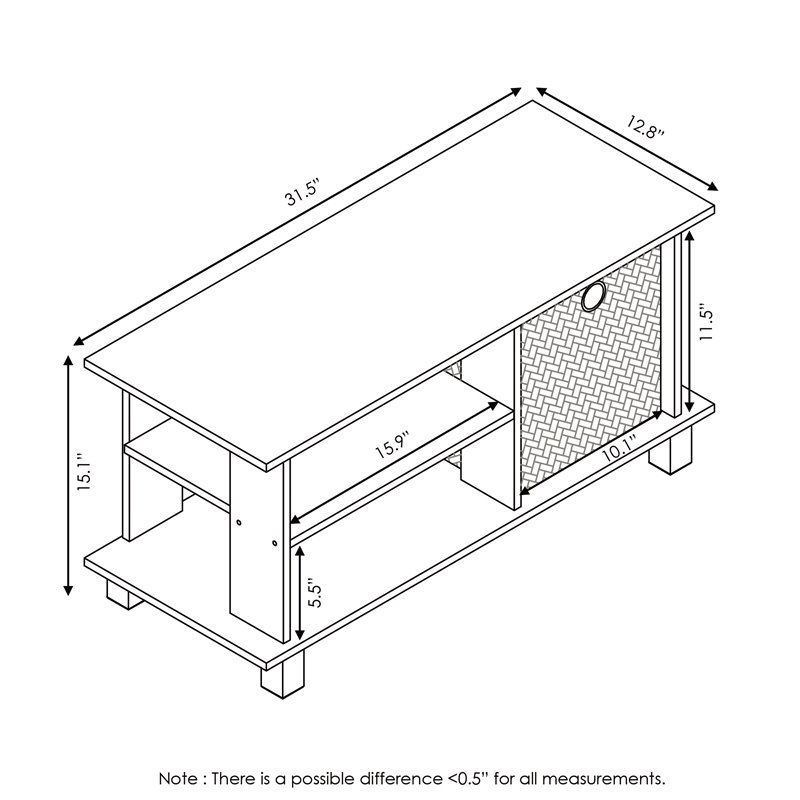 31.5"

12.8"

11.5"

15.1"

15.9"

10.1"

5.5"

Note : There is a possible difference <0.5" for all measurements.