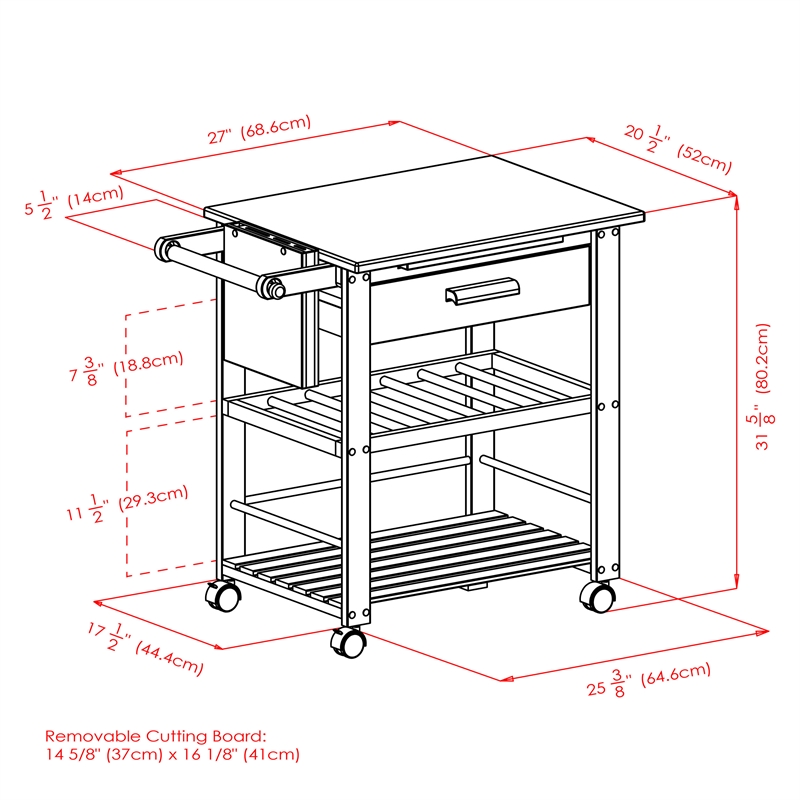 27" (68.6cm)

$20\frac{1}{2}$" (52cm)

$5\frac{1}{2}$" (14cm)

$7\frac{3}{8}$" (18.8cm)

$31\frac{5}{8}$" (80.2cm)

$11\frac{1}{2}$" (29.3cm)

$17\frac{1}{2}$" (44.4cm)

$25\frac{3}{8}$" (64.6cm)

Removable Cutting Board:
14 5/8" (37cm) x 16 1/8" (41cm)