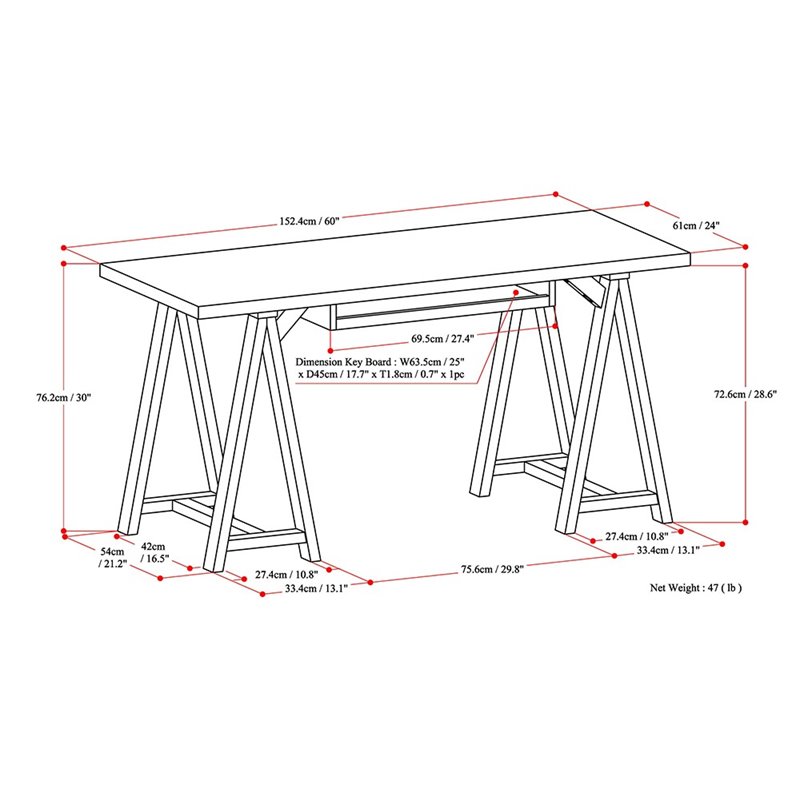 152.4cm / 60"

61cm / 24"

69.5cm / 27.4"

Dimension Key Board : W63.5cm / 25" x D45cm / 17.7" x T1.8cm / 0.7" x 1pc

76.2cm / 30"

72.6cm / 28.6"

54cm / 21.2"

42cm / 16.5"

27.4cm / 10.8"

33.4cm / 13.1"

75.6cm / 29.8"

27.4cm / 10.8"

33.4cm / 13.1"

Net Weight : 47 ( lb )