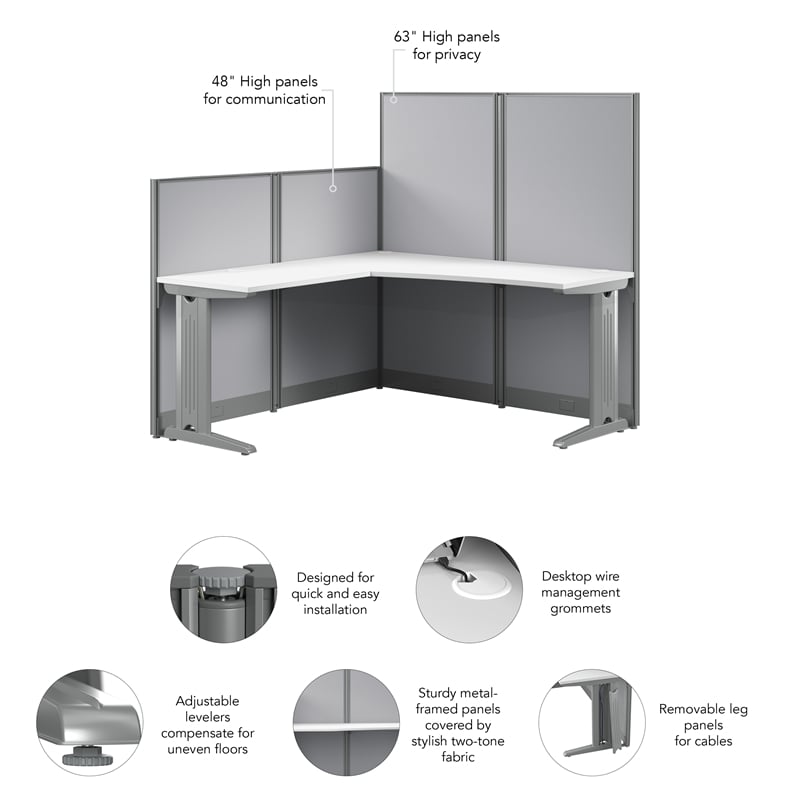 63" High panels for privacy

48" High panels for communication

Designed for quick and easy installation

Desktop wire management grommets

Adjustable levelers compensate for uneven floors

Sturdy metal-framed panels covered by stylish two-tone fabric

Removable leg panels for cables