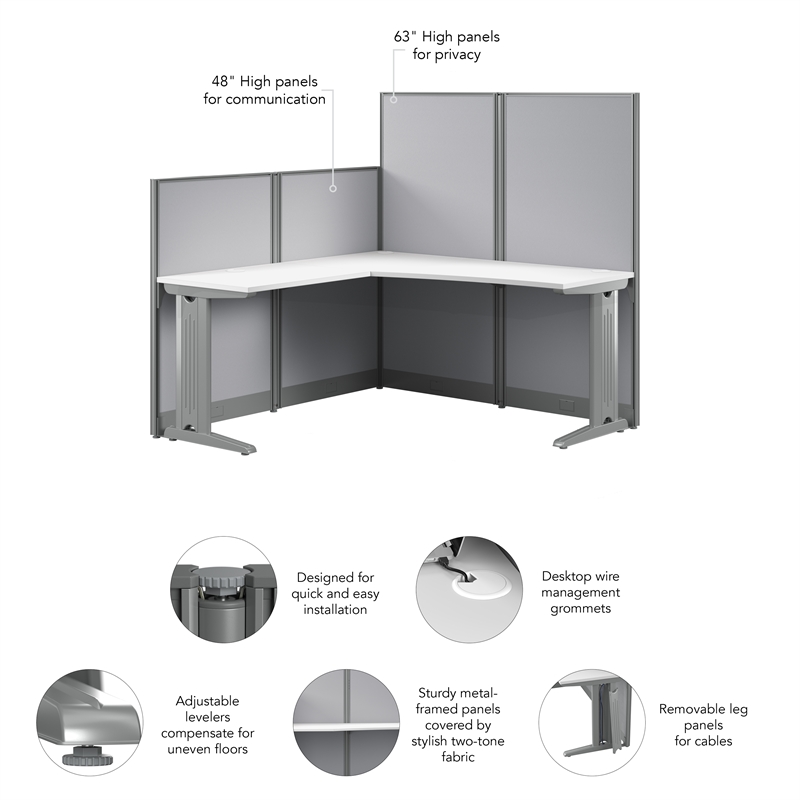 63" High panels for privacy

48" High panels for communication

Designed for quick and easy installation

Desktop wire management grommets

Adjustable levelers compensate for uneven floors

Sturdy metal-framed panels covered by stylish two-tone fabric

Removable leg panels for cables