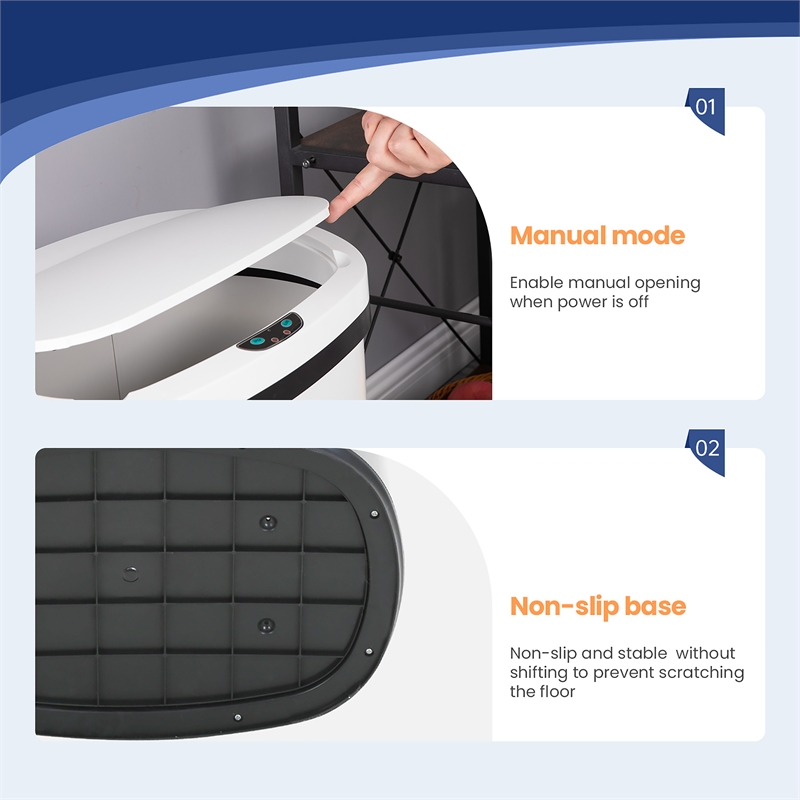 01

Manual mode

Enable manual opening when power is off

02

Non-slip base

Non-slip and stable without shifting to prevent scratching the floor