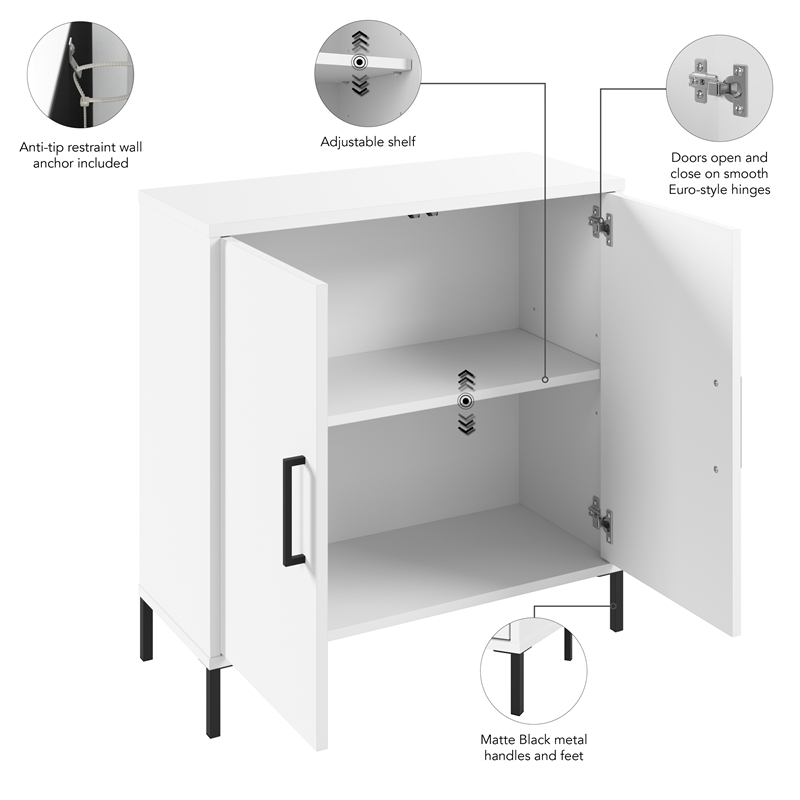 Anti-tip restraint wall anchor included

Adjustable shelf

Doors open and close on smooth Euro-style hinges

Matte Black metal handles and feet