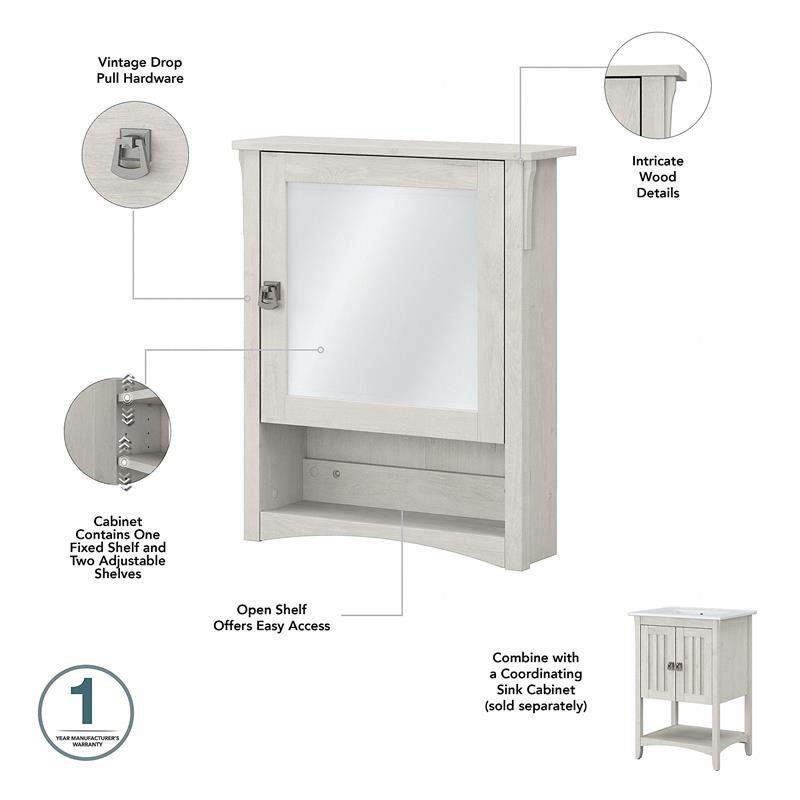 Vintage Drop Pull Hardware

Intricate Wood Details

Cabinet Contains One Fixed Shelf and Two Adjustable Shelves

Open Shelf Offers Easy Access

Combine with a Coordinating Sink Cabinet (sold separately)

1
YEAR MANUFACTURER'S WARRANTY