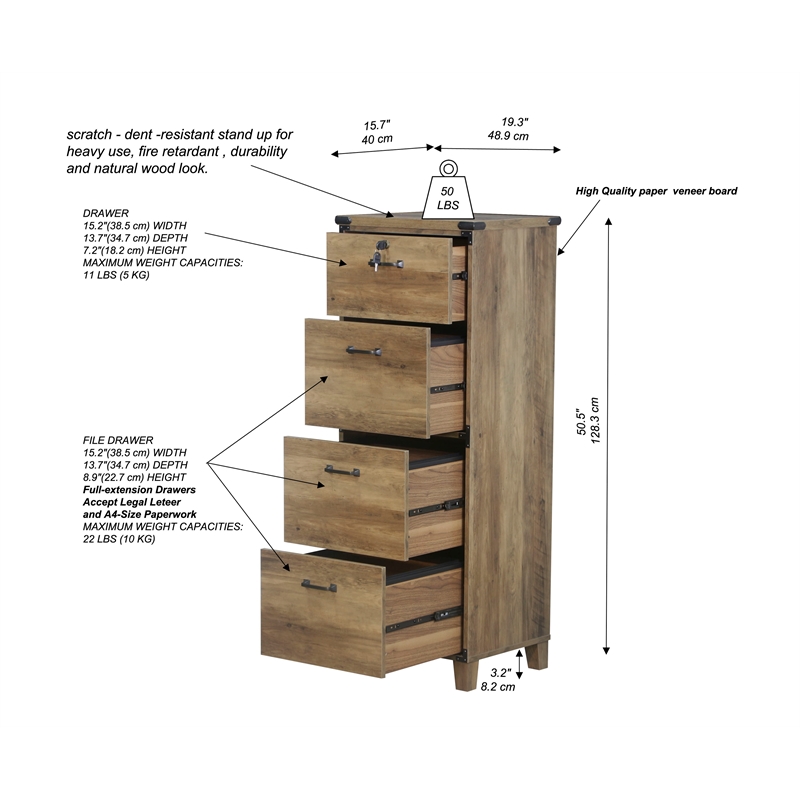 scratch - dent -resistant stand up for heavy use, fire retardant , durability and natural wood look.

15.7"
40 cm

19.3"
48.9 cm

50
LBS

High Quality paper veneer board

DRAWER
15.2"(38.5 cm) WIDTH
13.7"(34.7 cm) DEPTH
7.2"(18.2 cm) HEIGHT
MAXIMUM WEIGHT CAPACITIES:
11 LBS (5 KG)

FILE DRAWER
15.2"(38.5 cm) WIDTH
13.7"(34.7 cm) DEPTH
8.9"(22.7 cm) HEIGHT
Full-extension Drawers
Accept Legal Leteer
and A4-Size Paperwork
MAXIMUM WEIGHT CAPACITIES:
22 LBS (10 KG)

50.5"
128.3 cm

3.2"
8.2 cm