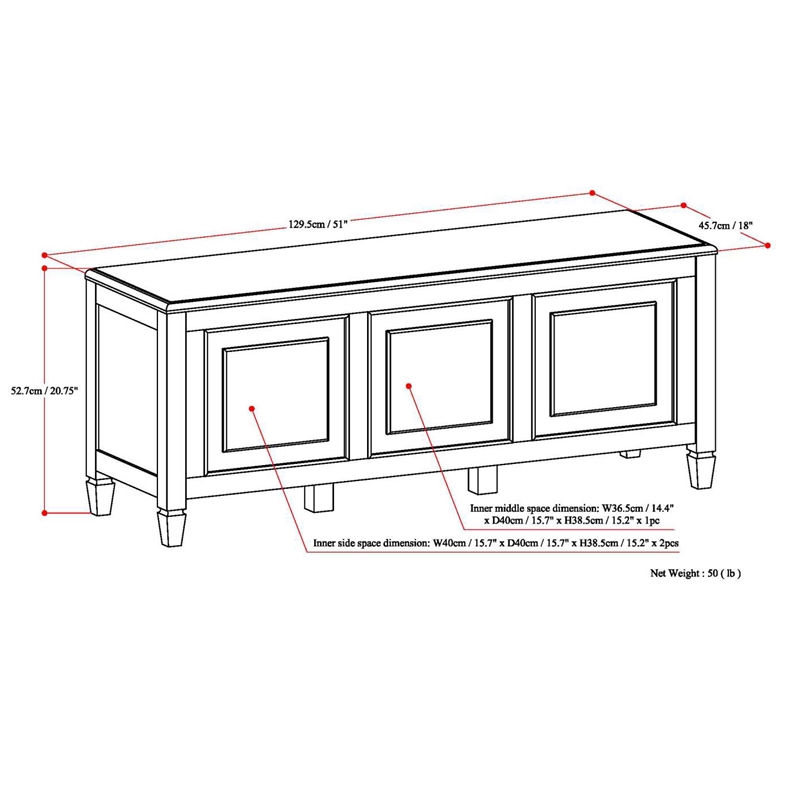 129.5cm / 51"

45.7cm / 18"

52.7cm / 20.75"

Inner middle space dimension: W36.5cm / 14.4" x D40cm / 15.7" x H38.5cm / 15.2" x 1pc

Inner side space dimension: W40cm / 15.7" x D40cm / 15.7" x H38.5cm / 15.2" x 2pcs

Net Weight : 50 ( lb )