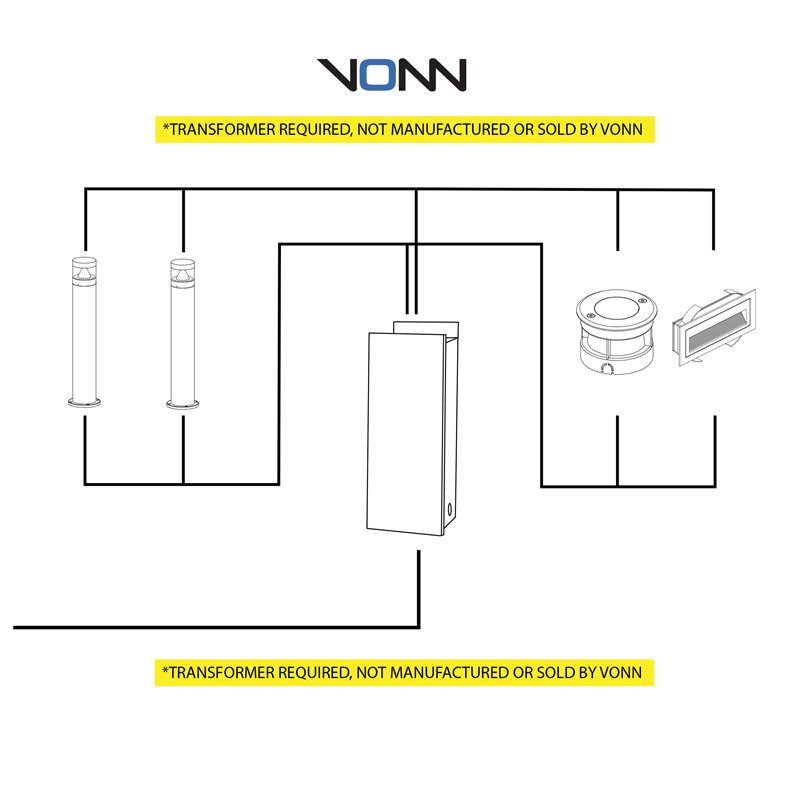 VONN

*TRANSFORMER REQUIRED, NOT MANUFACTURED OR SOLD BY VONN

*TRANSFORMER REQUIRED, NOT MANUFACTURED OR SOLD BY VONN