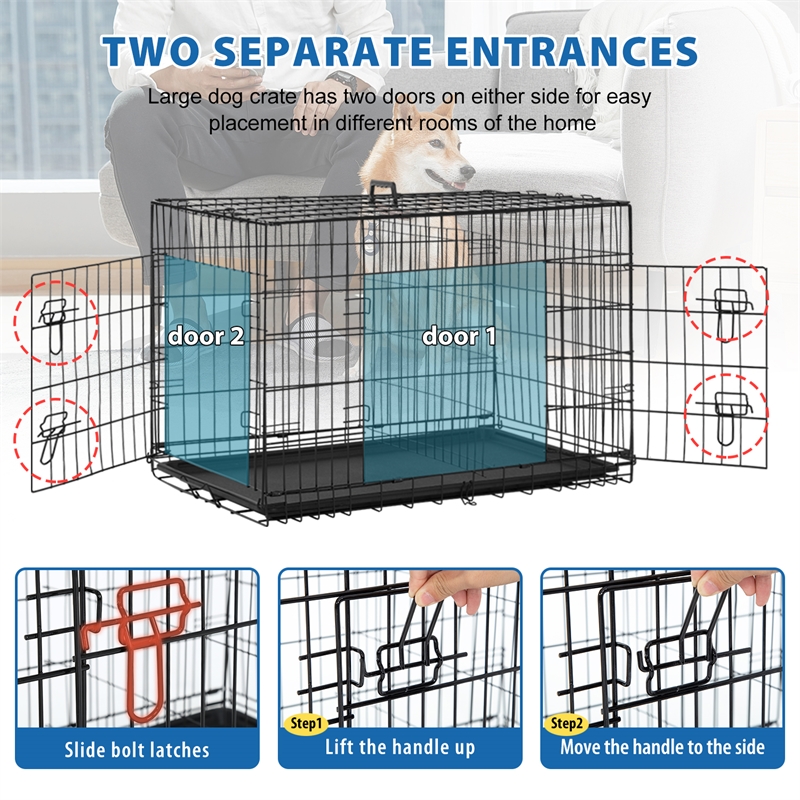 TWO SEPARATE ENTRANCES

Large dog crate has two doors on either side for easy placement in different rooms of the home

door 2

door 1

Slide bolt latches

Step1

Lift the handle up

Step2

Move the handle to the side