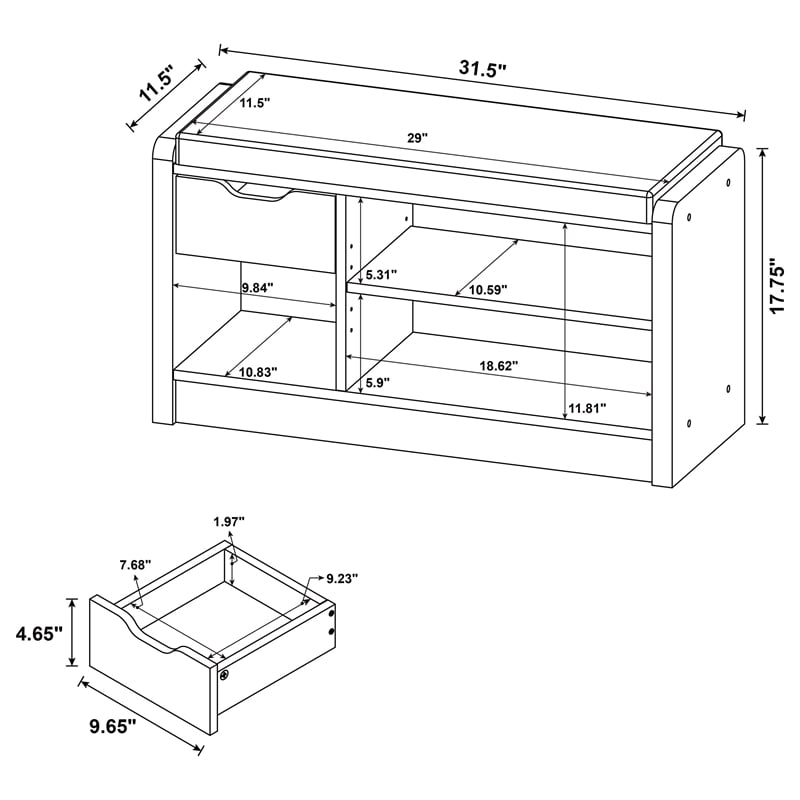 11.5"
31.5"
11.5"
29"
17.75"
5.31"
9.84"
10.59"
10.83"
18.62"
5.9"
11.81"
1.97"
7.68"
9.23"
4.65"
9.65"