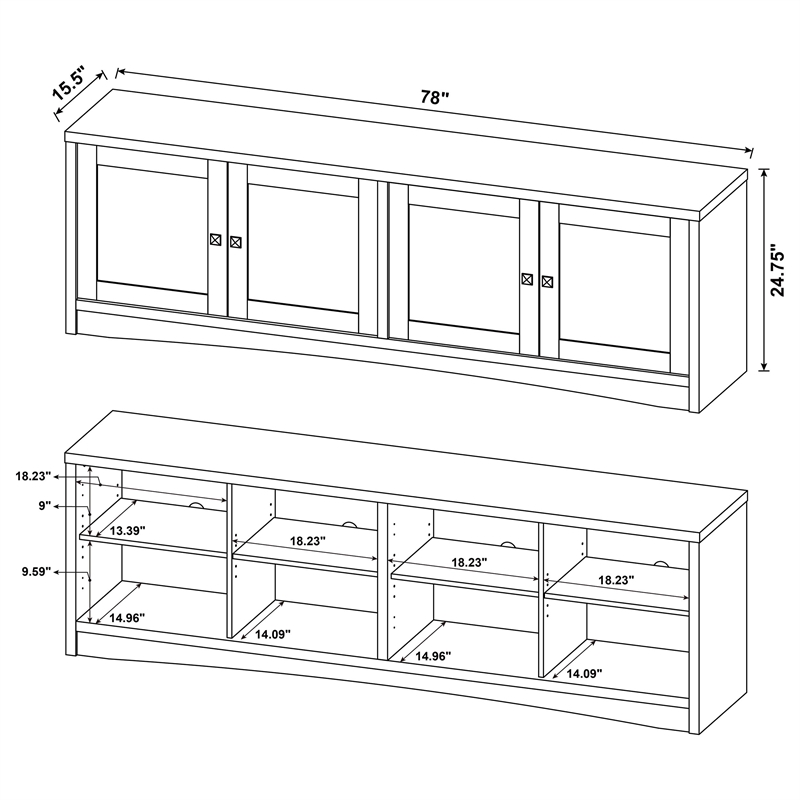 15.5"
78"
24.75"
18.23"
9"
13.39"
18.23"
18.23"
18.23"
9.59"
14.96"
14.09"
14.96"
14.09"