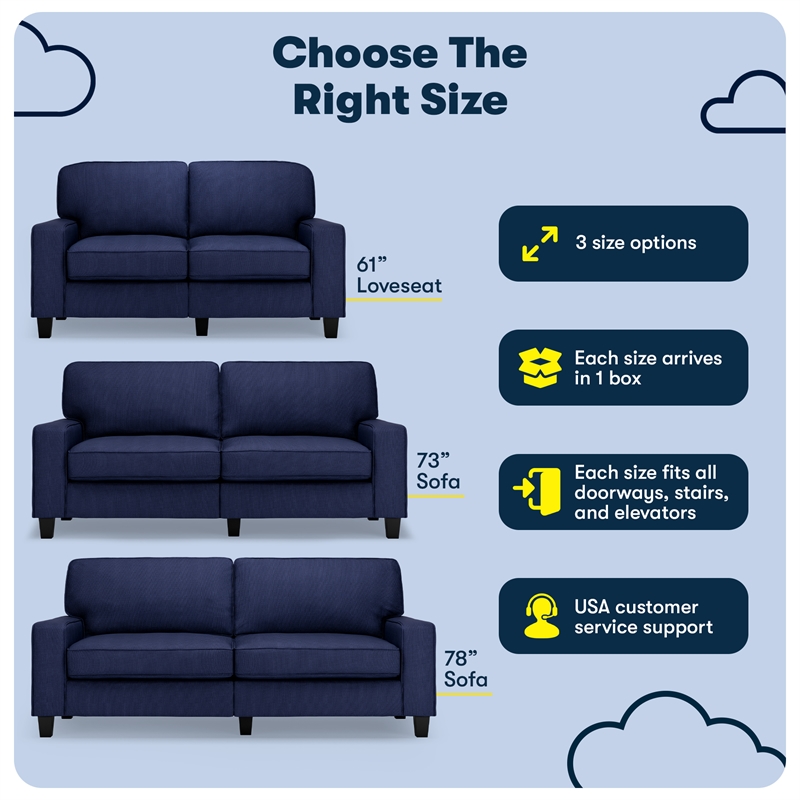 Choose The Right Size

61” Loveseat

73” Sofa

78” Sofa

3 size options

Each size arrives in 1 box

Each size fits all doorways, stairs, and elevators

USA customer service support