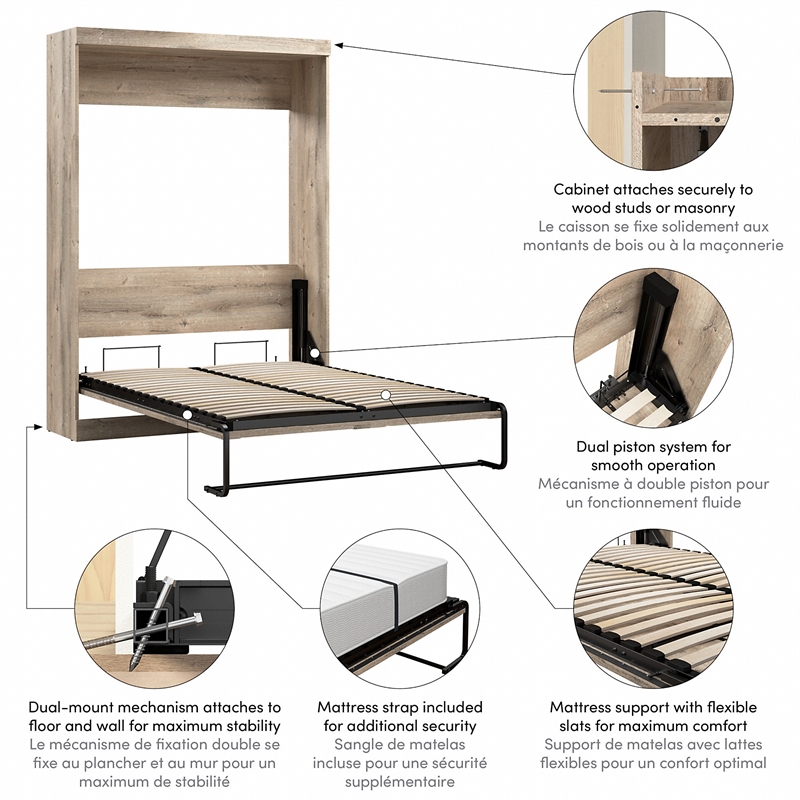 Cabinet attaches securely to wood studs or masonry
Le caisson se fixe solidement aux montants de bois ou à la maçonnerie

Dual piston system for smooth operation
Mécanisme à double piston pour un fonctionnement fluide

Dual-mount mechanism attaches to floor and wall for maximum stability
Le mécanisme de fixation double se fixe au plancher et au mur pour un maximum de stabilité

Mattress strap included for additional security
Sangle de matelas incluse pour une sécurité supplémentaire

Mattress support with flexible slats for maximum comfort
Support de matelas avec lattes flexibles pour un confort optimal