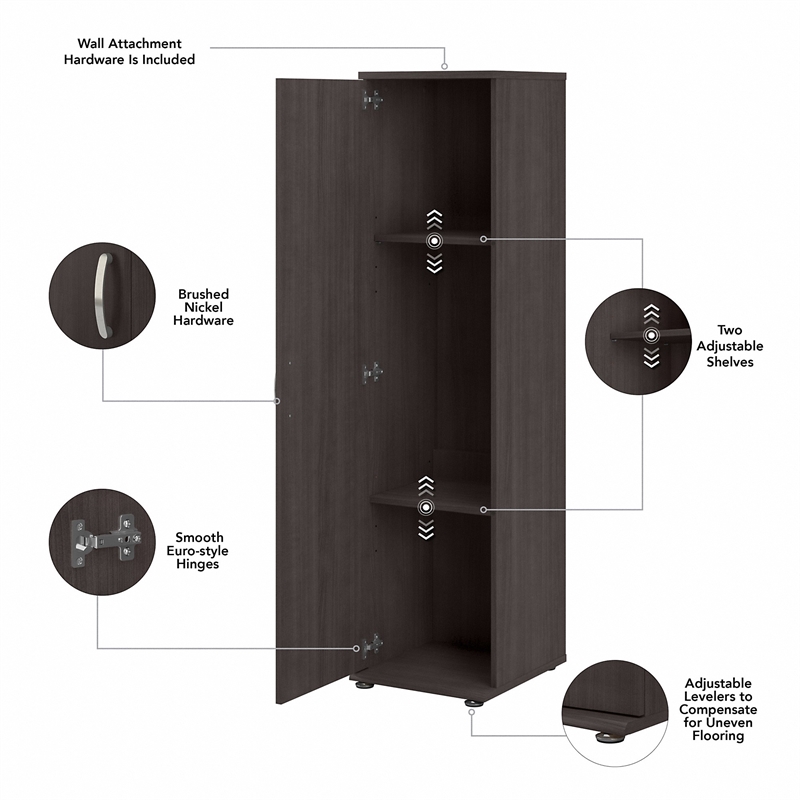 Wall Attachment Hardware Is Included

Brushed Nickel Hardware

Two Adjustable Shelves

Smooth Euro-style Hinges

Adjustable Levelers to Compensate for Uneven Flooring