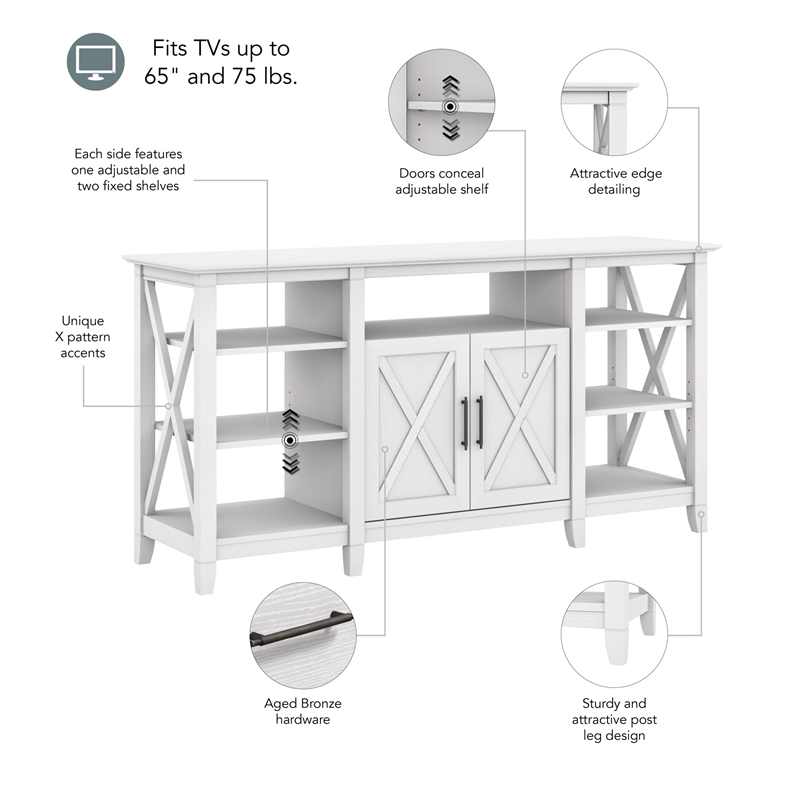 Fits TVs up to 65" and 75 lbs.

Each side features one adjustable and two fixed shelves

Doors conceal adjustable shelf

Attractive edge detailing

Unique X pattern accents

Aged Bronze hardware

Sturdy and attractive post leg design