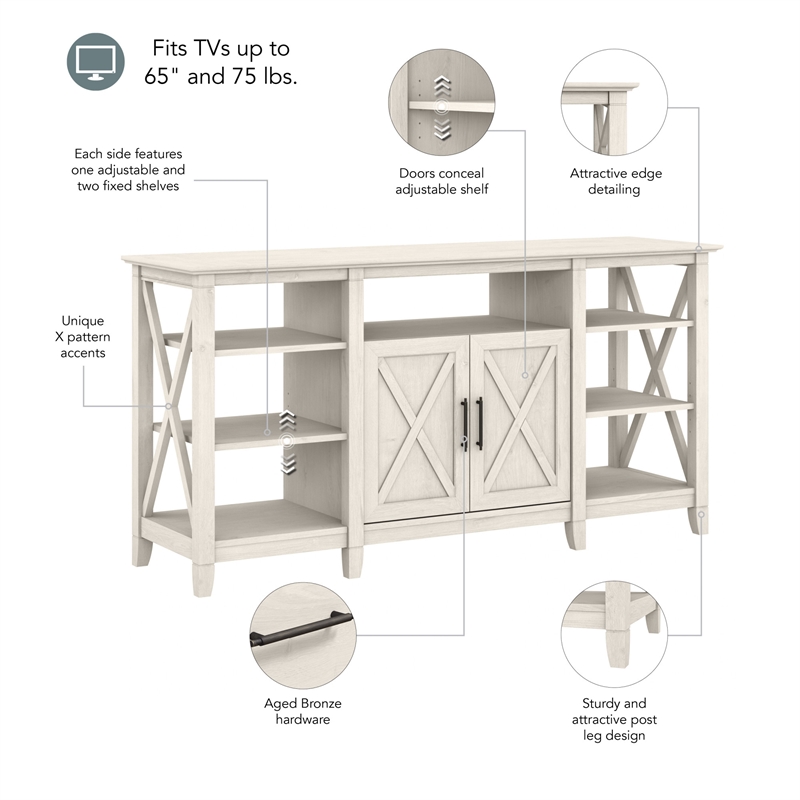 Fits TVs up to 65" and 75 lbs.

Each side features one adjustable and two fixed shelves

Doors conceal adjustable shelf

Attractive edge detailing

Unique X pattern accents

Aged Bronze hardware

Sturdy and attractive post leg design