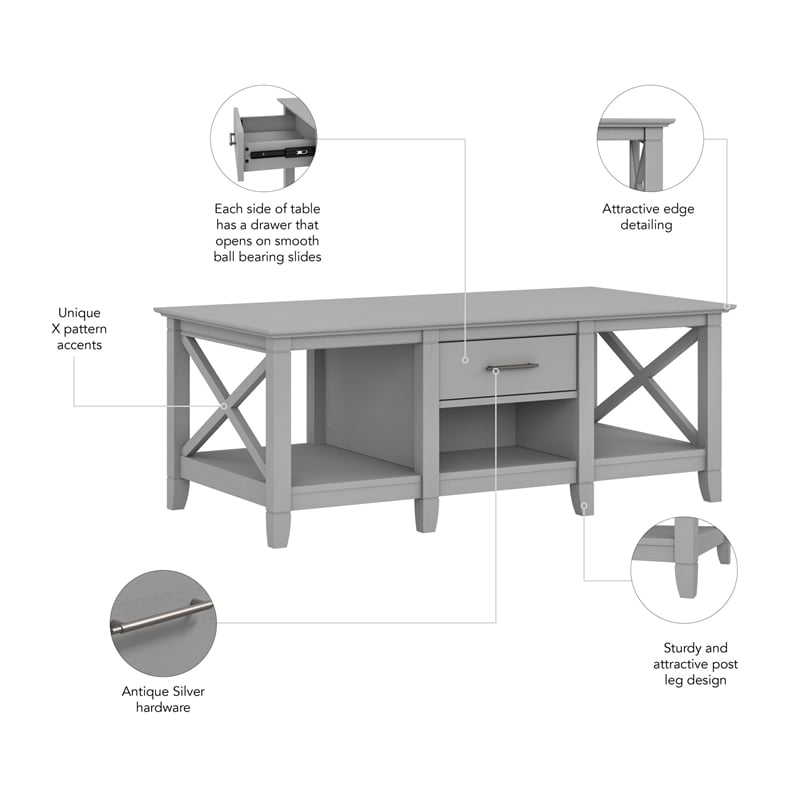 Each side of table has a drawer that opens on smooth ball bearing slides

Attractive edge detailing

Unique X pattern accents

Antique Silver hardware

Sturdy and attractive post leg design