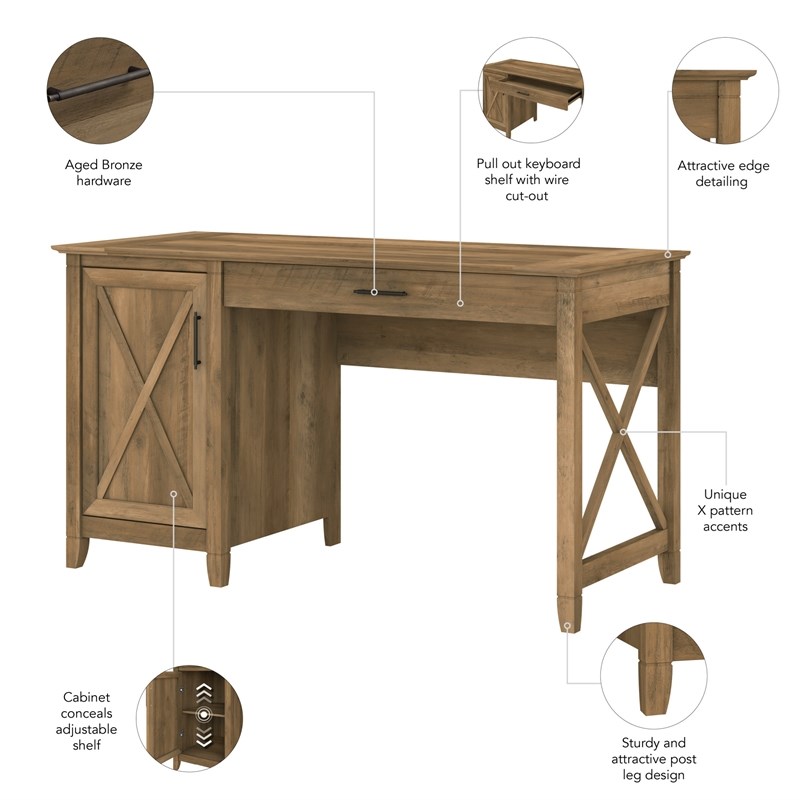 Aged Bronze hardware

Pull out keyboard shelf with wire cut-out

Attractive edge detailing

Unique X pattern accents

Cabinet conceals adjustable shelf

Sturdy and attractive post leg design