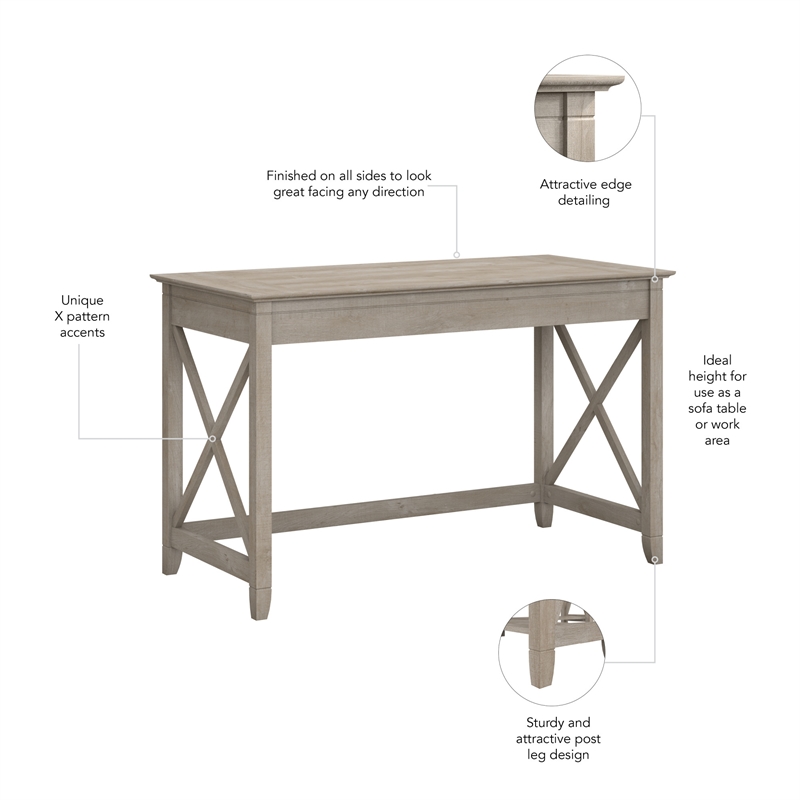 Finished on all sides to look great facing any direction

Attractive edge detailing

Unique X pattern accents

Ideal height for use as a sofa table or work area

Sturdy and attractive post leg design