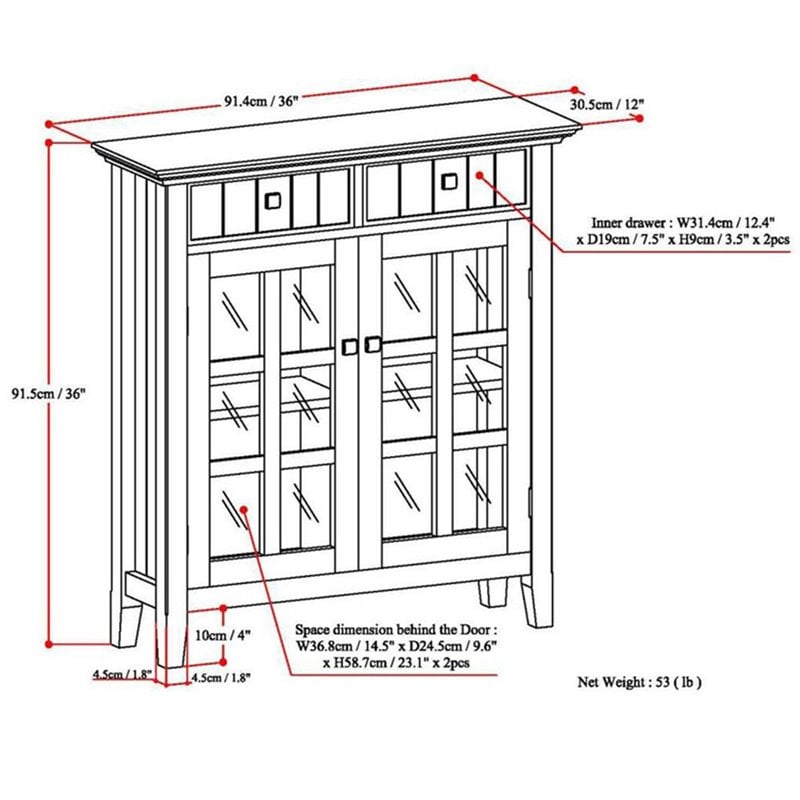 91.4cm / 36"

30.5cm / 12"

Inner drawer : W31.4cm / 12.4" x D19cm / 7.5" x H9cm / 3.5" x 2pcs

91.5cm / 36"

10cm / 4"

Space dimension behind the Door : W36.8cm / 14.5" x D24.5cm / 9.6" x H58.7cm / 23.1" x 2pcs

4.5cm / 1.8"

4.5cm / 1.8"

Net Weight : 53 ( lb )