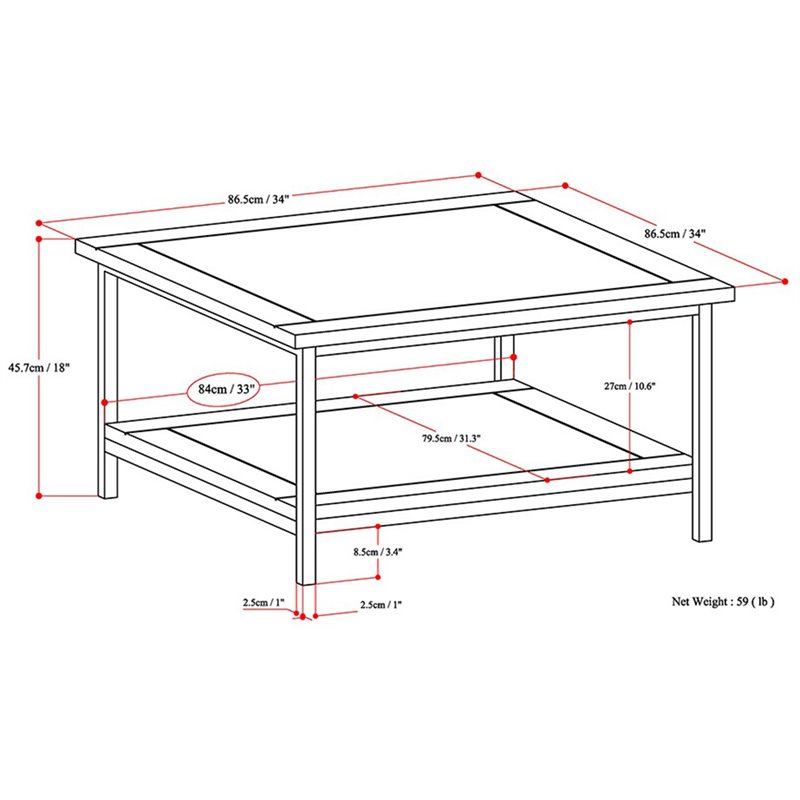 86.5cm / 34"

86.5cm / 34"

45.7cm / 18"

84cm / 33"

27cm / 10.6"

79.5cm / 31.3"

8.5cm / 3.4"

2.5cm / 1"

2.5cm / 1"

Net Weight : 59 ( lb )