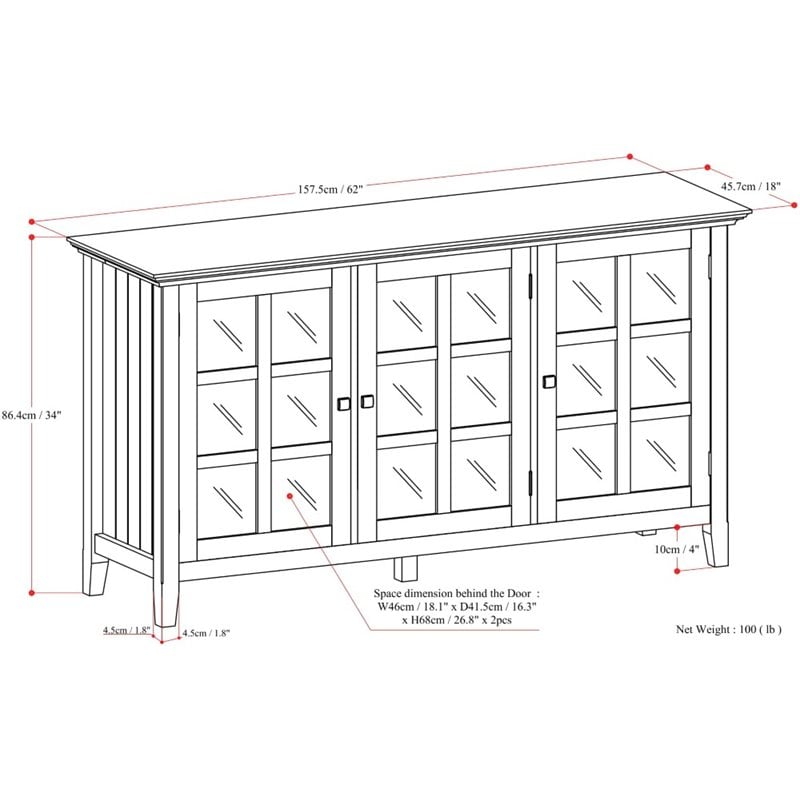 157.5cm / 62"

45.7cm / 18"

86.4cm / 34"

10cm / 4"

Space dimension behind the Door : W46cm / 18.1" x D41.5cm / 16.3" x H68cm / 26.8" x 2pcs

4.5cm / 1.8"

4.5cm / 1.8"

Net Weight : 100 ( lb )