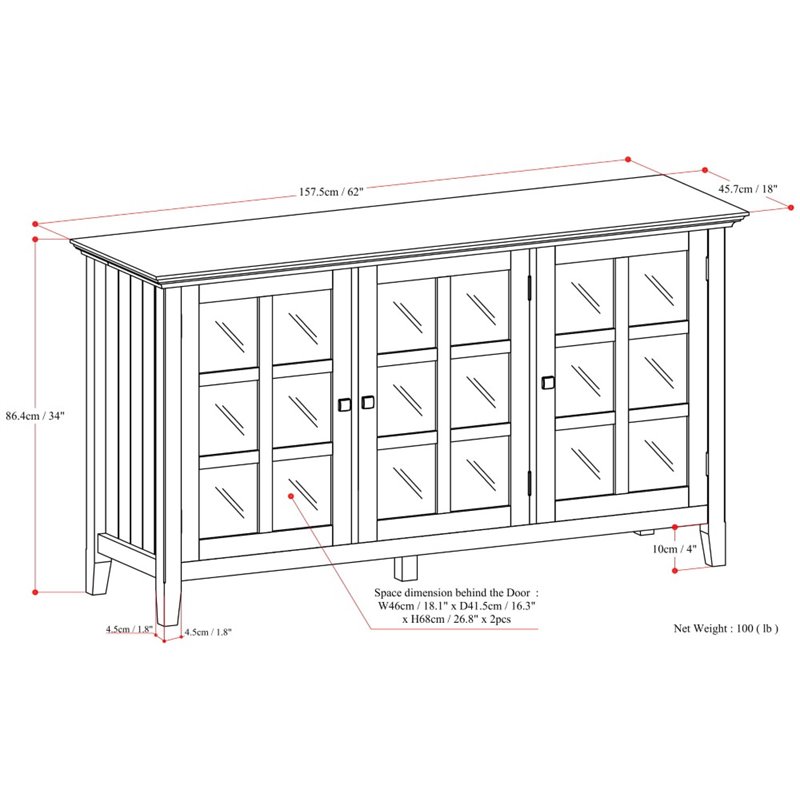 157.5cm / 62"

45.7cm / 18"

86.4cm / 34"

10cm / 4"

Space dimension behind the Door : W46cm / 18.1" x D41.5cm / 16.3" x H68cm / 26.8" x 2pcs

4.5cm / 1.8"

4.5cm / 1.8"

Net Weight : 100 ( lb )