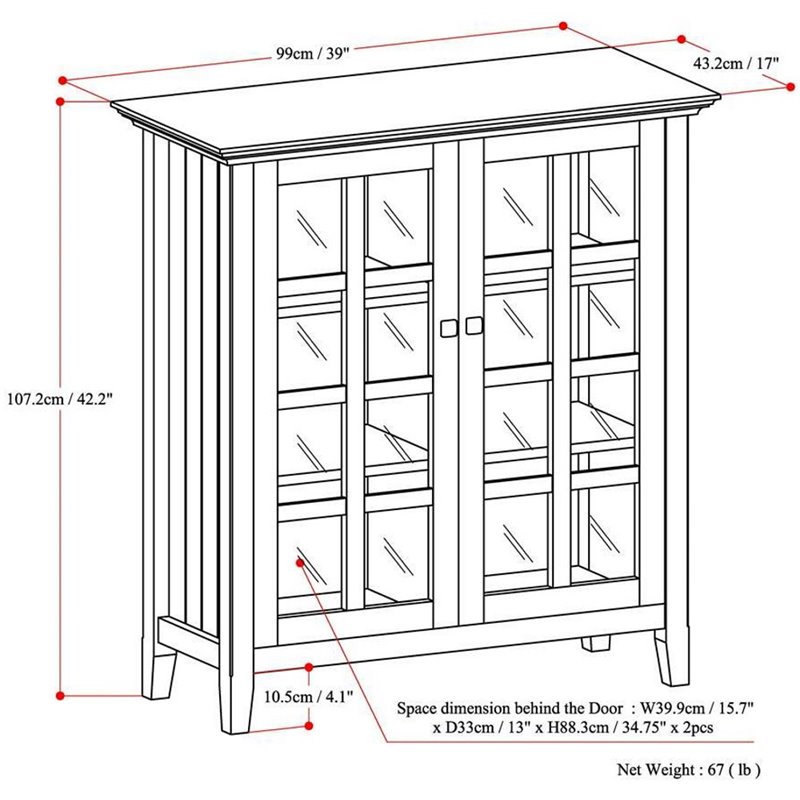 99cm / 39"

43.2cm / 17"

107.2cm / 42.2"

10.5cm / 4.1"

Space dimension behind the Door : W39.9cm / 15.7" x D33cm / 13" x H88.3cm / 34.75" x 2pcs

Net Weight : 67 ( lb )