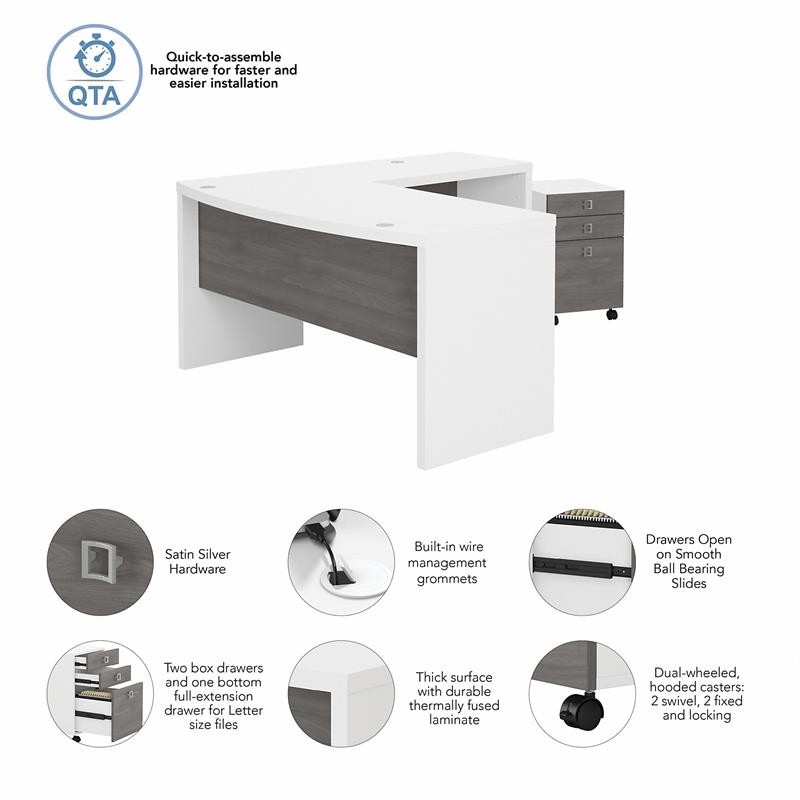 QTA

Quick-to-assemble hardware for faster and easier installation

Satin Silver Hardware

Built-in wire management grommets

Drawers Open on Smooth Ball Bearing Slides

Two box drawers and one bottom full-extension drawer for Letter size files

Thick surface with durable thermally fused laminate

Dual-wheeled, hooded casters: 2 swivel, 2 fixed and locking