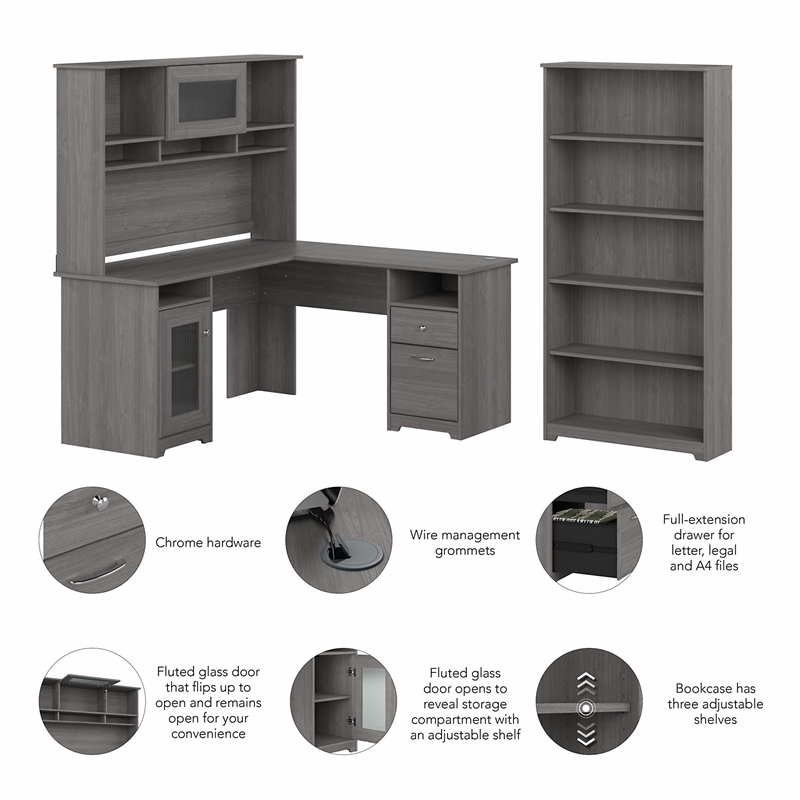 Chrome hardware

Wire management grommets

Full-extension drawer for letter, legal and A4 files

Fluted glass door that flips up to open and remains open for your convenience

Fluted glass door opens to reveal storage compartment with an adjustable shelf

Bookcase has three adjustable shelves