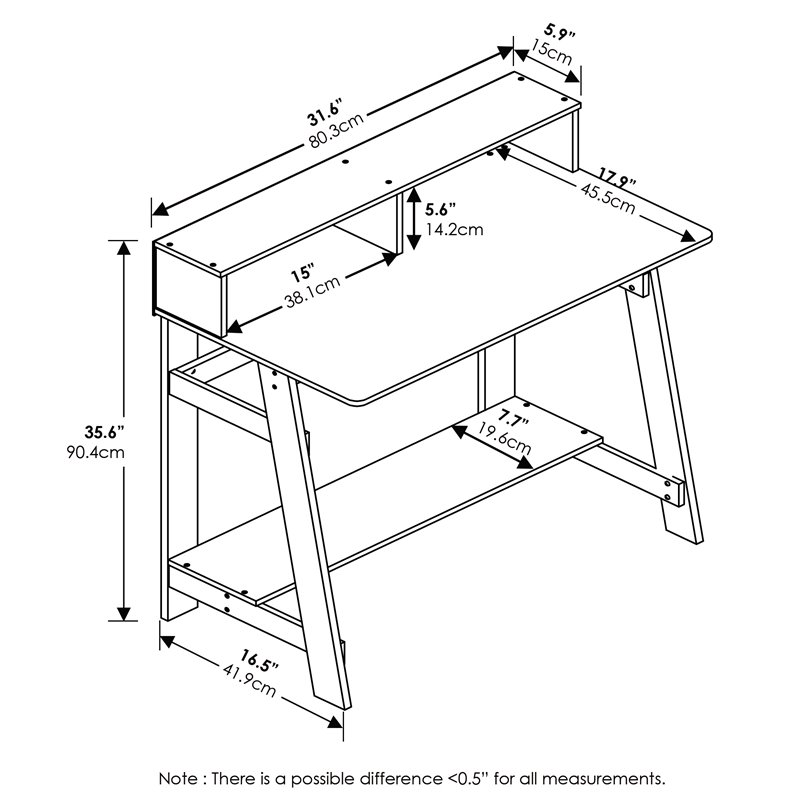 5.9"
15cm

31.6"
80.3cm

17.9"
45.5cm

5.6"
14.2cm

15"
38.1cm

35.6"
90.4cm

7.7"
19.6cm

16.5"
41.9cm

Note : There is a possible difference <0.5" for all measurements.