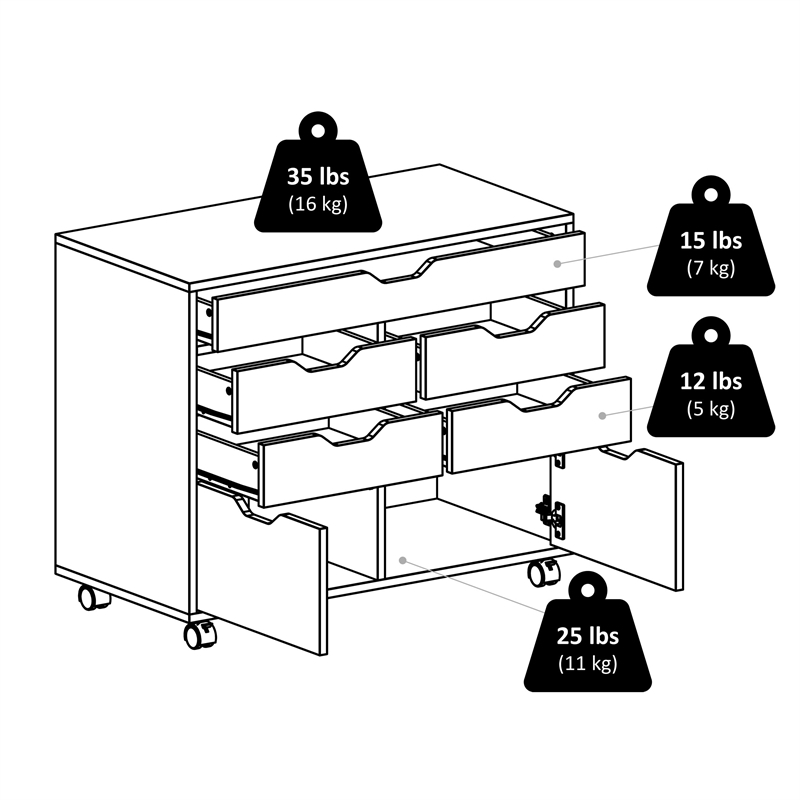 35 lbs
(16 kg)

15 lbs
(7 kg)

12 lbs
(5 kg)

25 lbs
(11 kg)