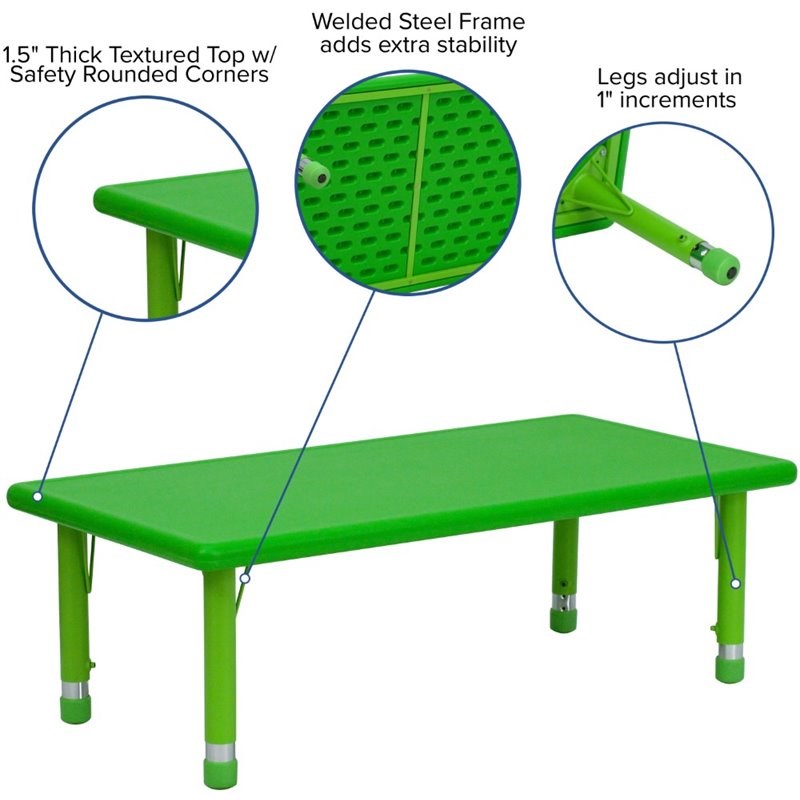 1.5" Thick Textured Top w/ Safety Rounded Corners

Welded Steel Frame adds extra stability

Legs adjust in 1" increments