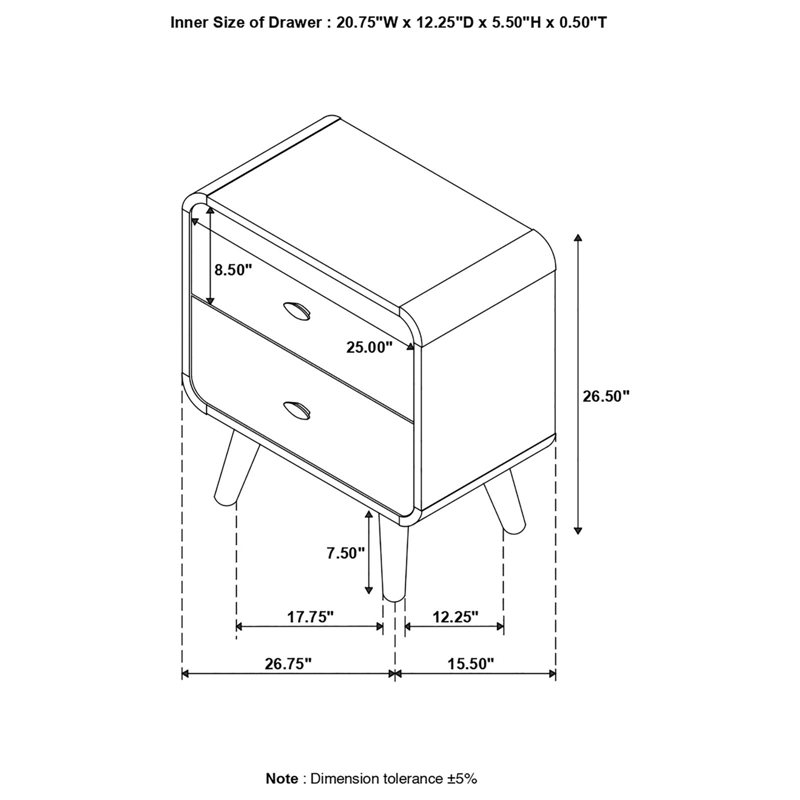 Inner Size of Drawer : 20.75"W x 12.25"D x 5.50"H x 0.50"T

8.50"

25.00"

26.50"

7.50"

17.75"

12.25"

26.75"

15.50"

Note : Dimension tolerance ±5%