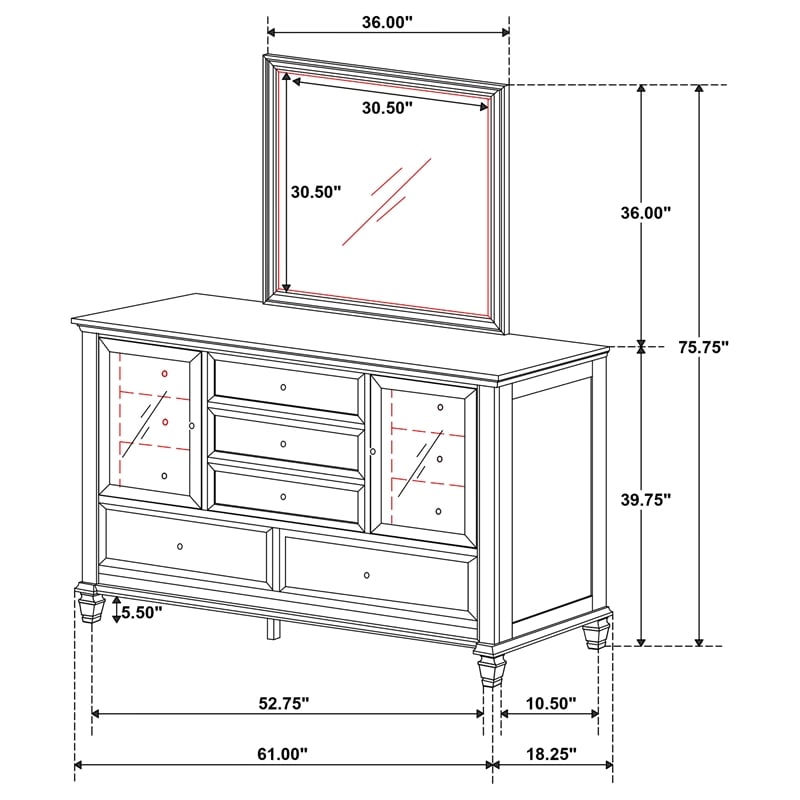 36.00"

30.50"

30.50"

36.00"

75.75"

39.75"

5.50"

52.75"

10.50"

61.00"

18.25"