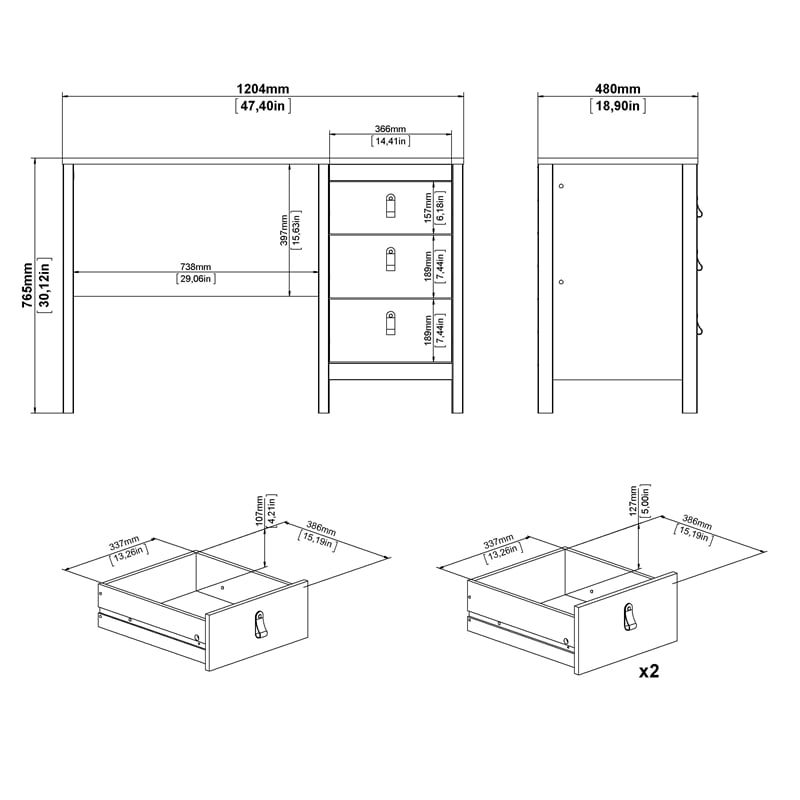 1204mm
[47,40in]

480mm
[18,90in]

366mm
[14,41in]

765mm
[30,12in]

397mm
[15,63in]

738mm
[29,06in]

157mm
[6,18in]

189mm
[7,44in]

189mm
[7,44in]

107mm
[4,21in]

386mm
[15,19in]

337mm
[13,26in]

127mm
[5,00in]

386mm
[15,19in]

337mm
[13,26in]

x2