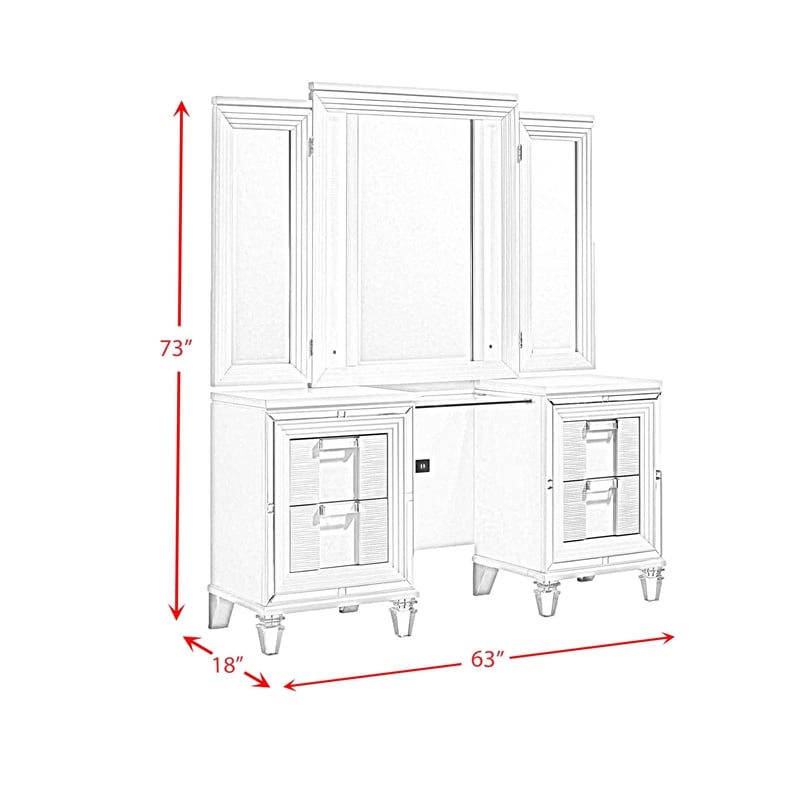 73″

18″

63″