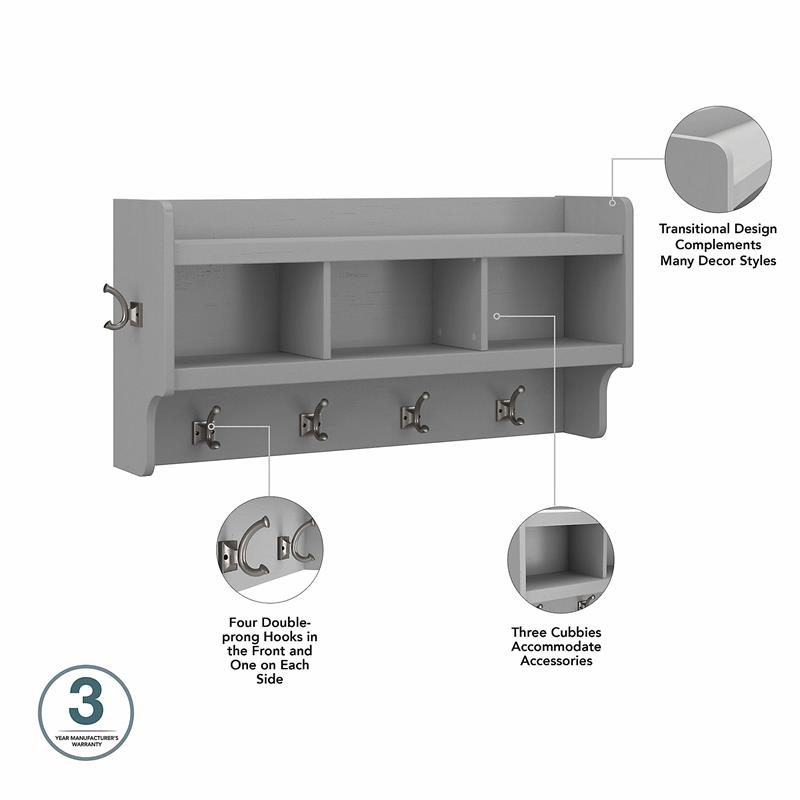 Transitional Design Complements Many Decor Styles

Four Double-prong Hooks in the Front and One on Each Side

Three Cubbies Accommodate Accessories

3

YEAR MANUFACTURER'S WARRANTY