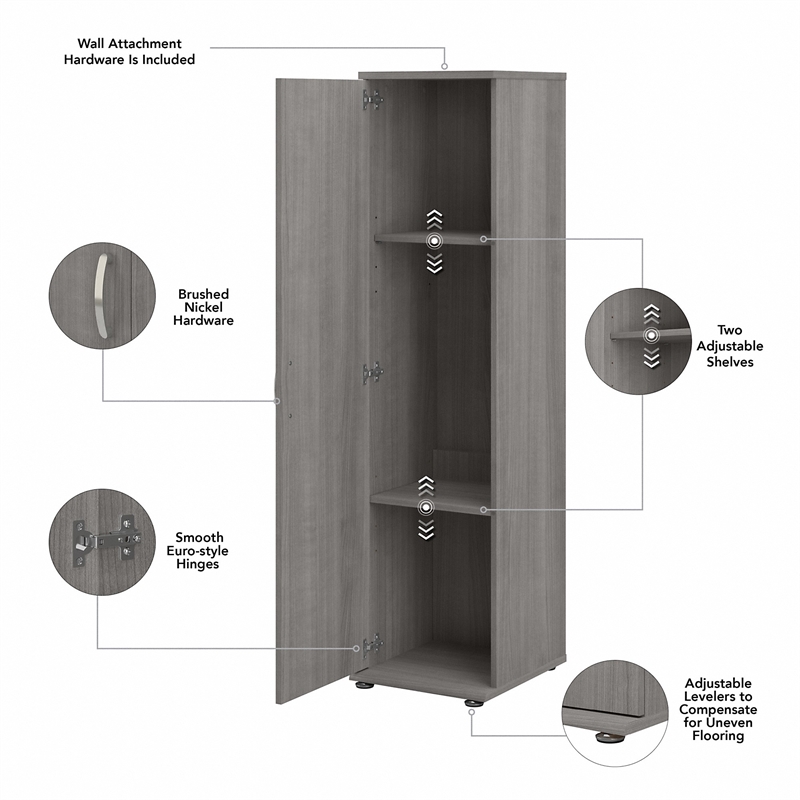 Wall Attachment Hardware Is Included

Brushed Nickel Hardware

Two Adjustable Shelves

Smooth Euro-style Hinges

Adjustable Levelers to Compensate for Uneven Flooring