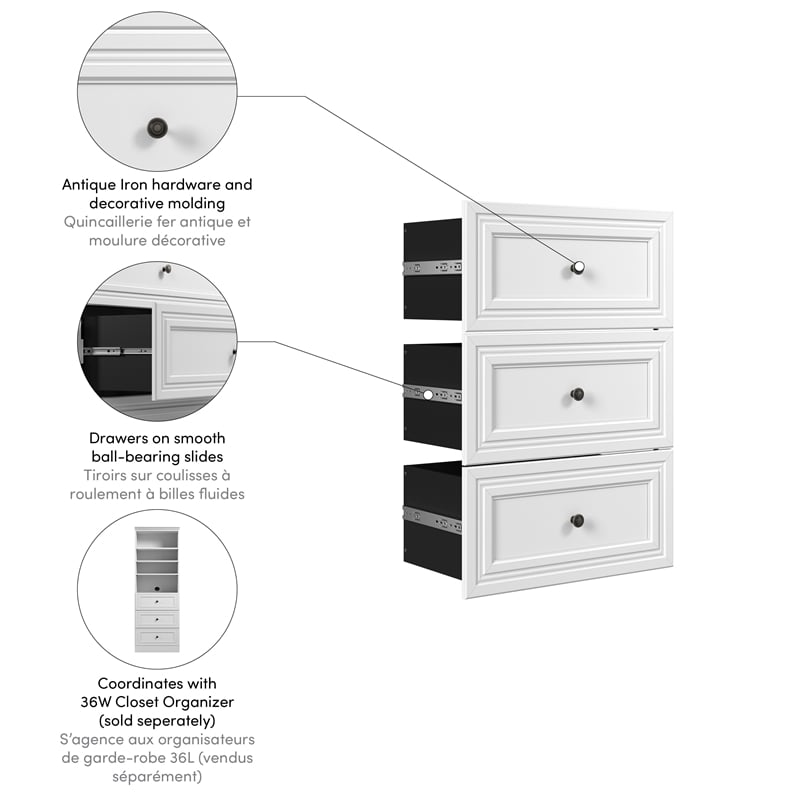 Antique Iron hardware and decorative molding
Quincaillerie fer antique et moulure décorative

Drawers on smooth ball-bearing slides
Tiroirs sur coulisses à roulement à billes fluides

Coordinates with 36W Closet Organizer (sold seperately)
S'agence aux organisateurs de garde-robe 36L (vendus séparément)