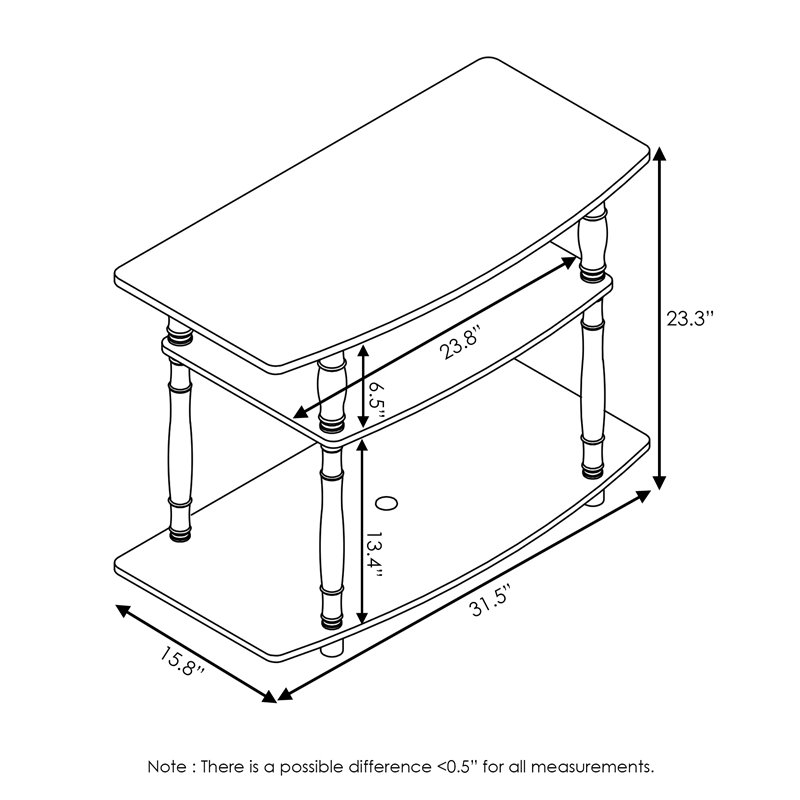 23.3"

23.8"

6.5"

13.4"

31.5"

15.8"

Note : There is a possible difference <0.5" for all measurements.